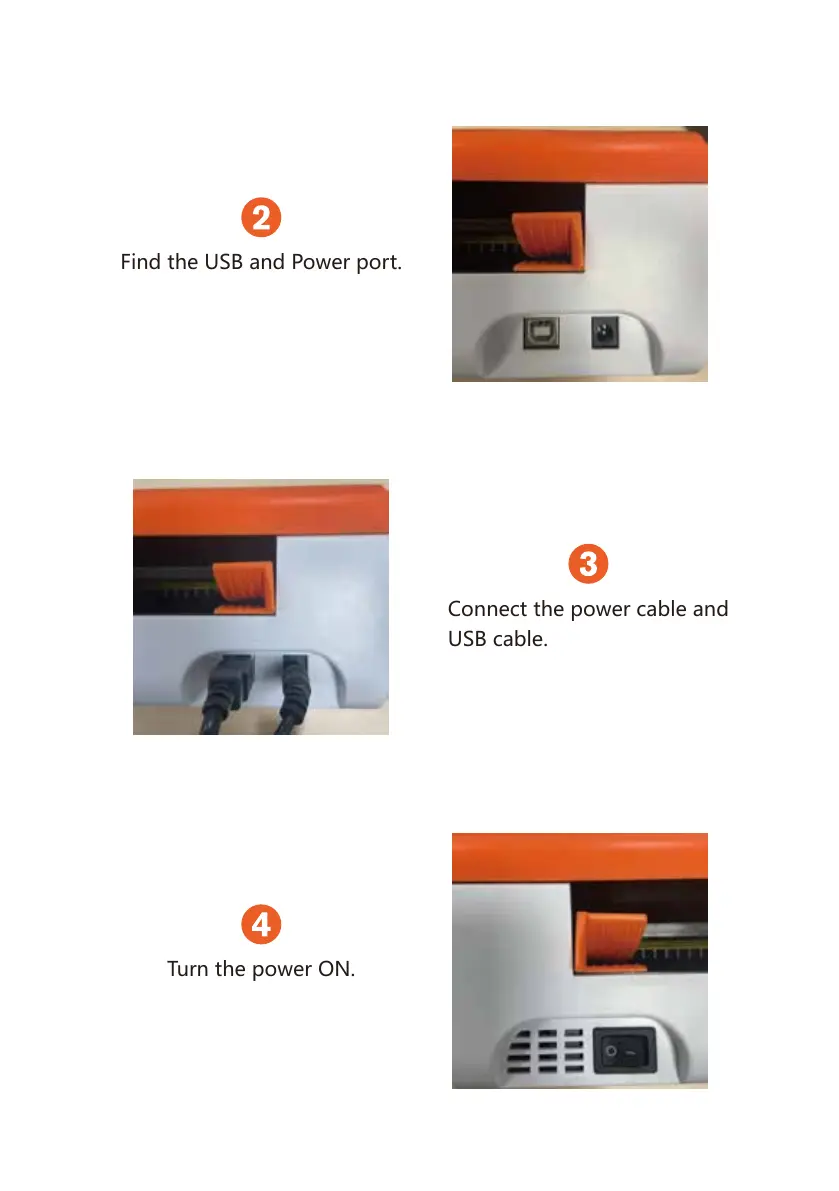 2
Find the USB and Power port.

3
Connect the power cable and USB cable.

4
Turn the power ON.