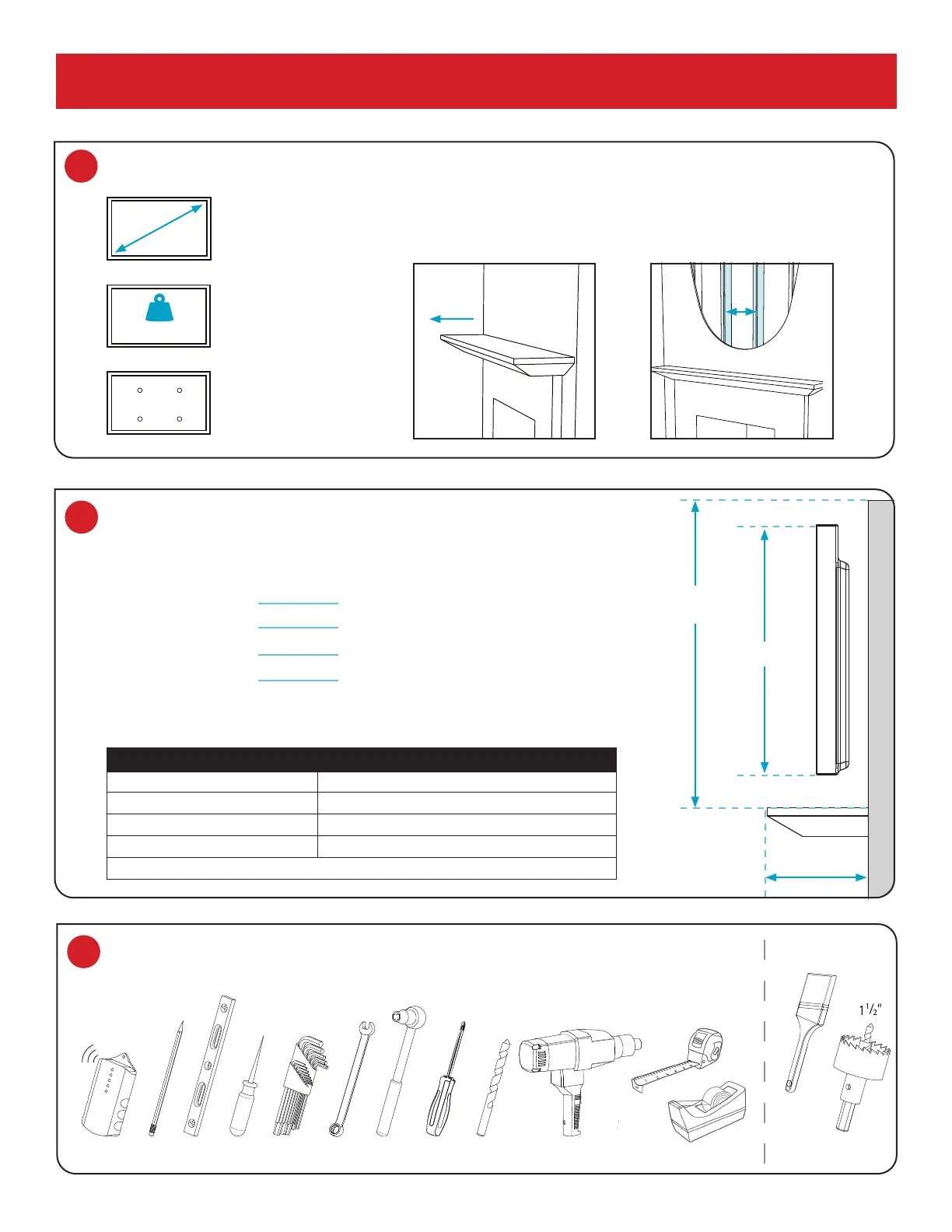 $1\frac{1}{2}$"