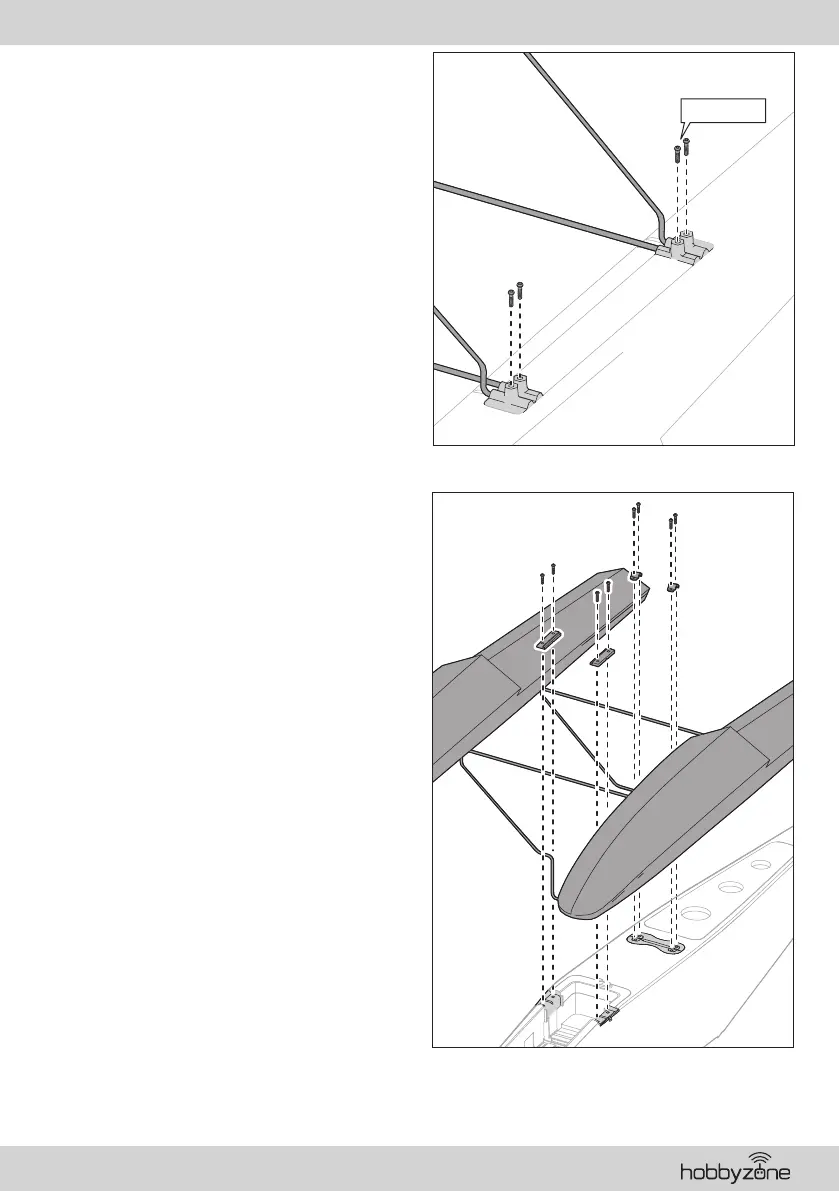 hobbyzone