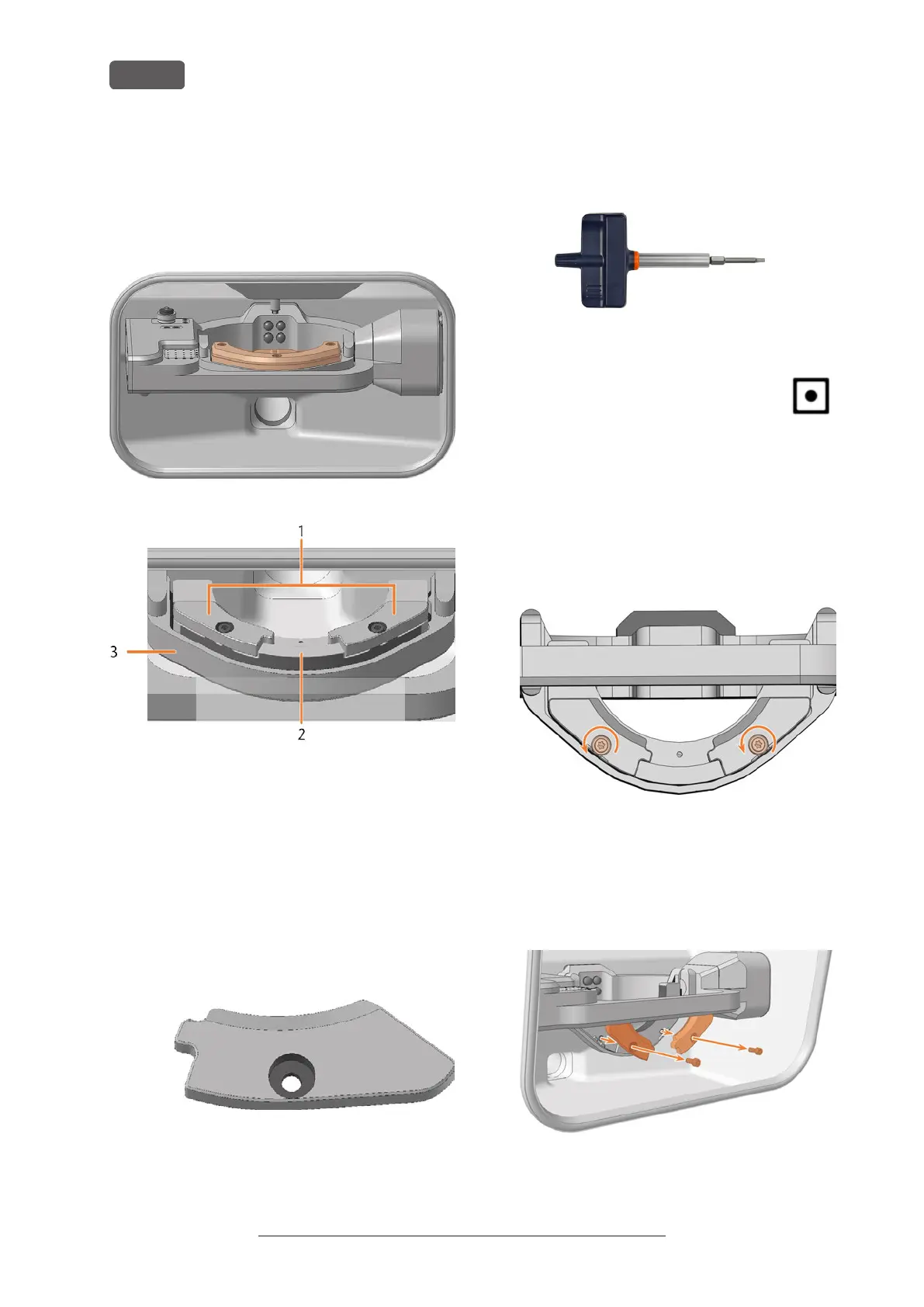 1

3

2