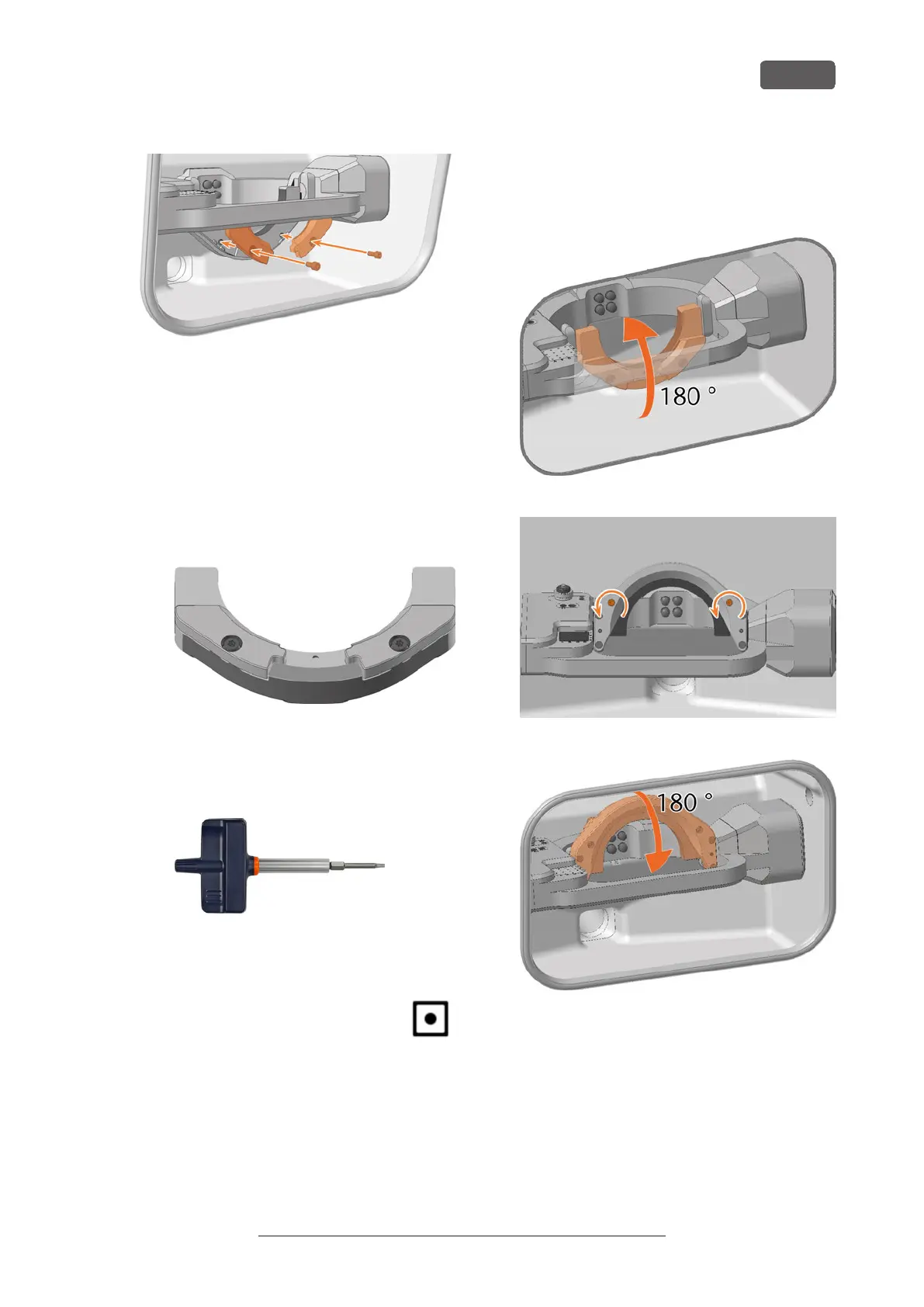 180 °

180 °