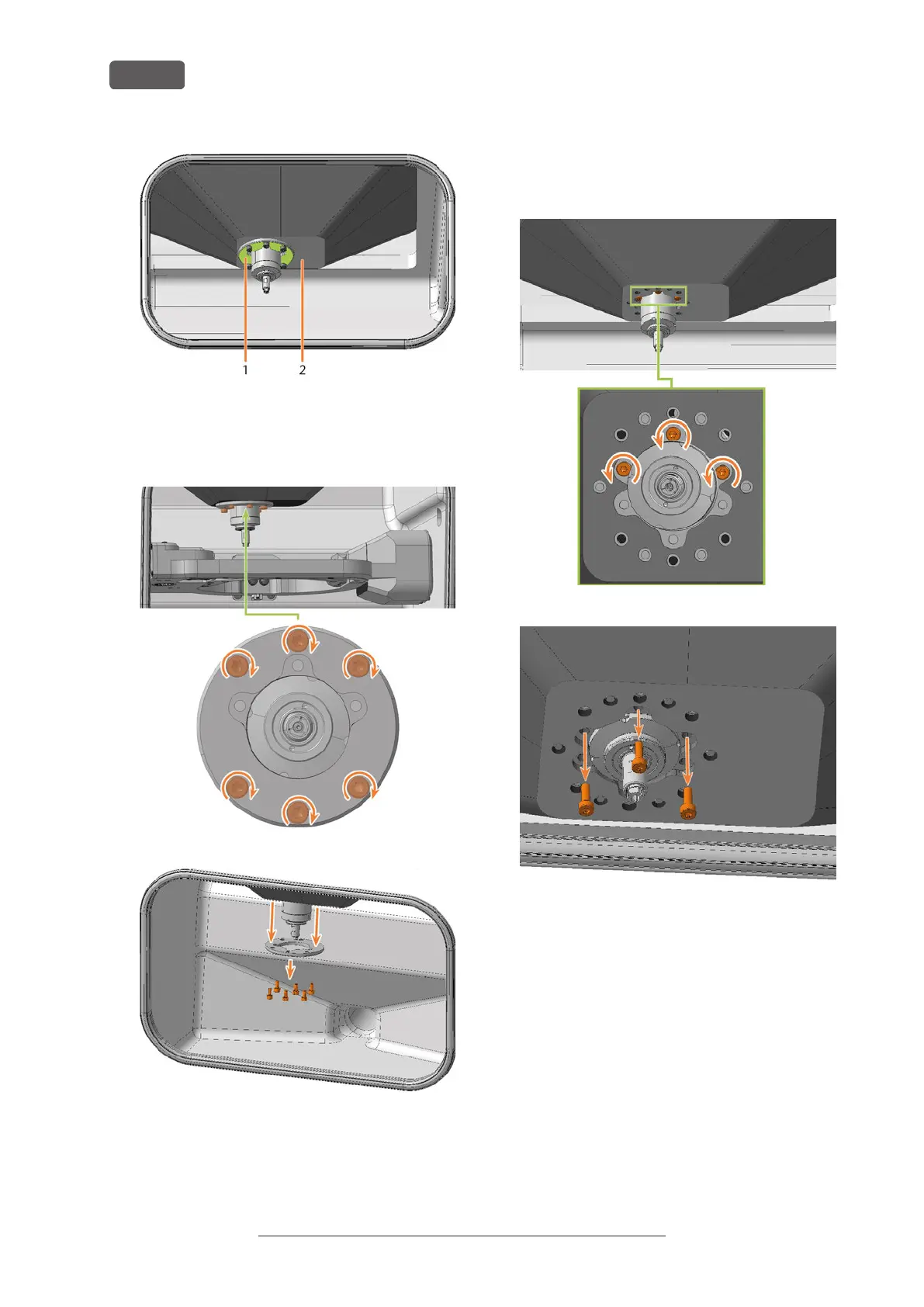 1 2