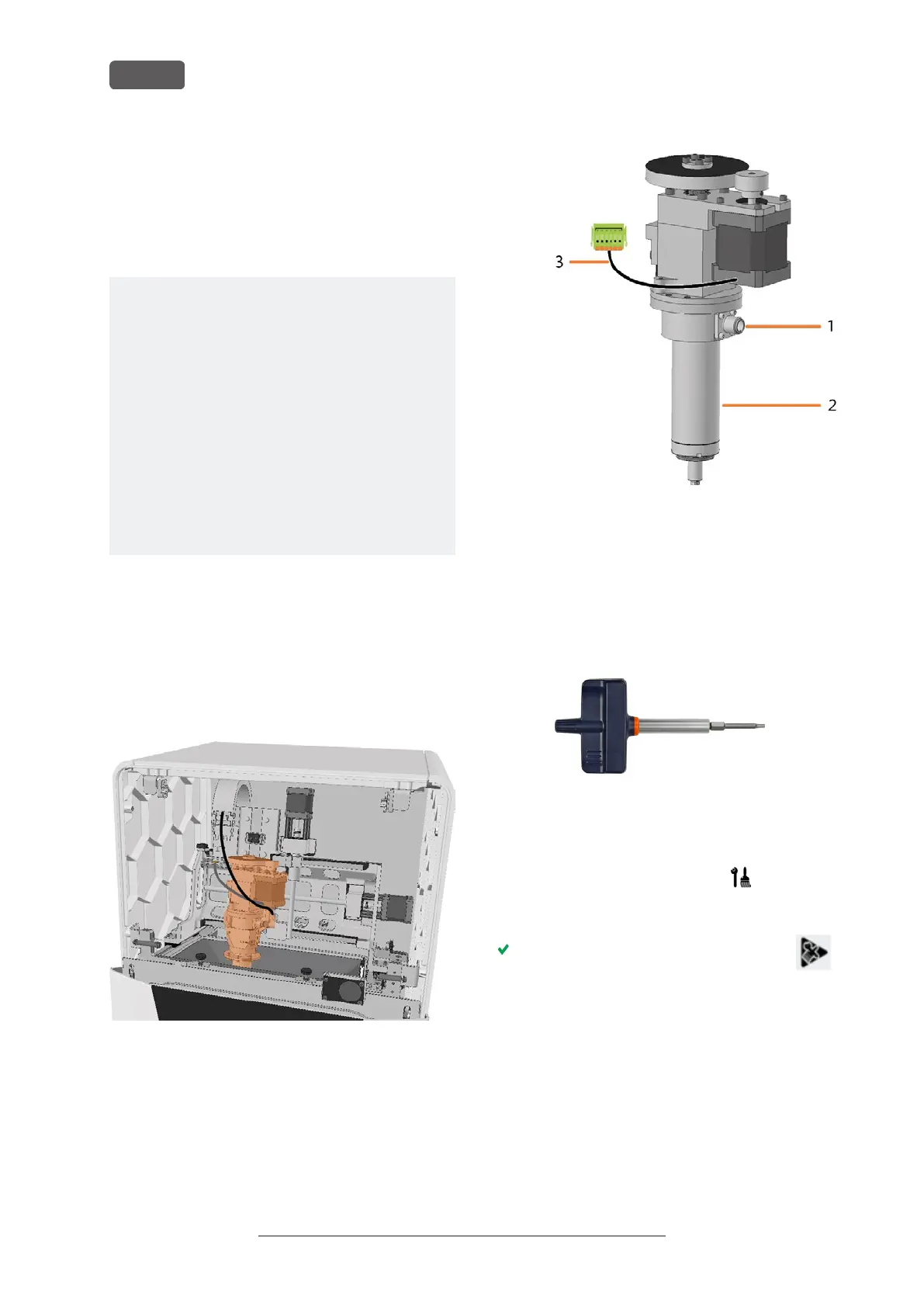 3

1

2