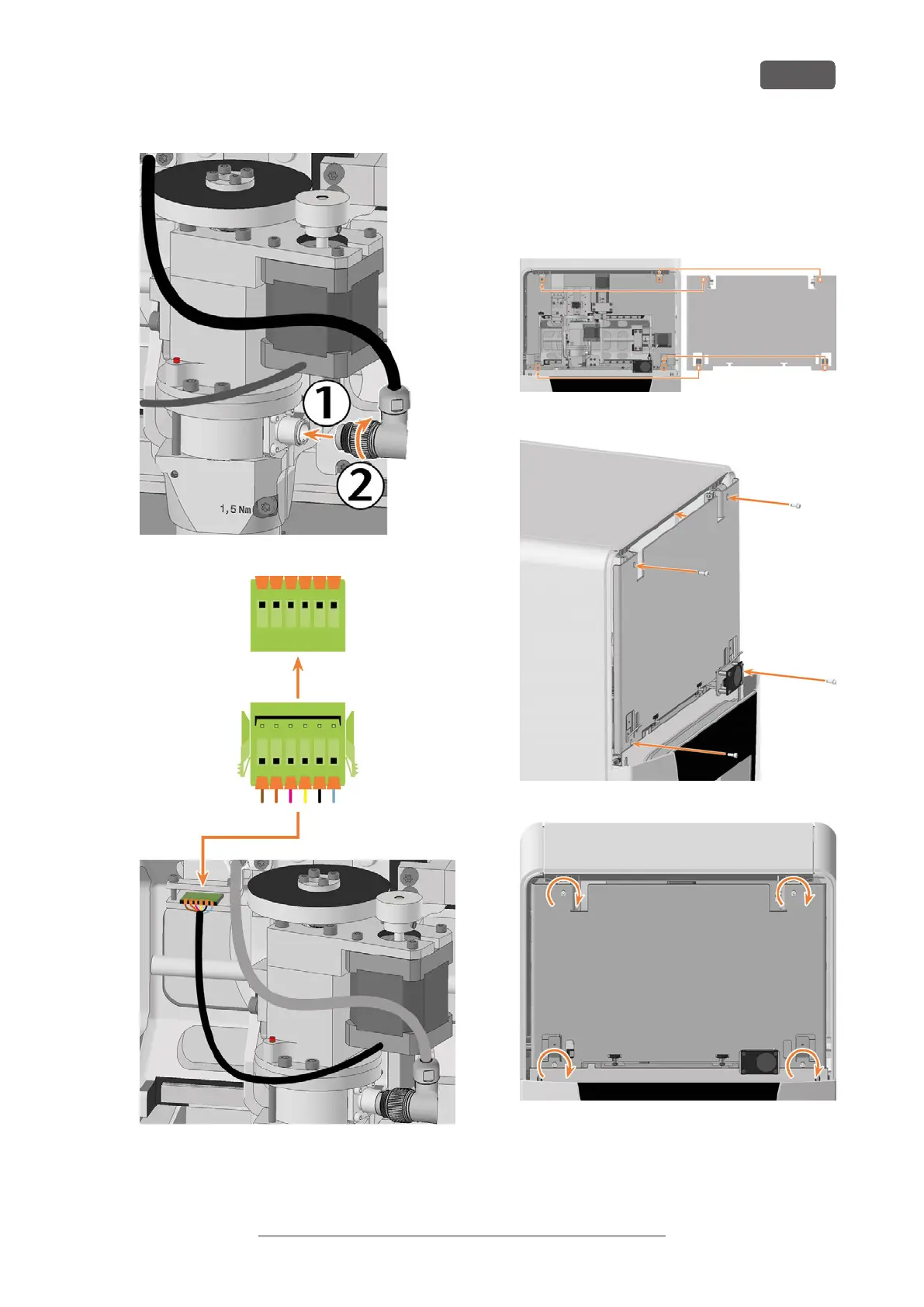 1

2

1,5 Nm