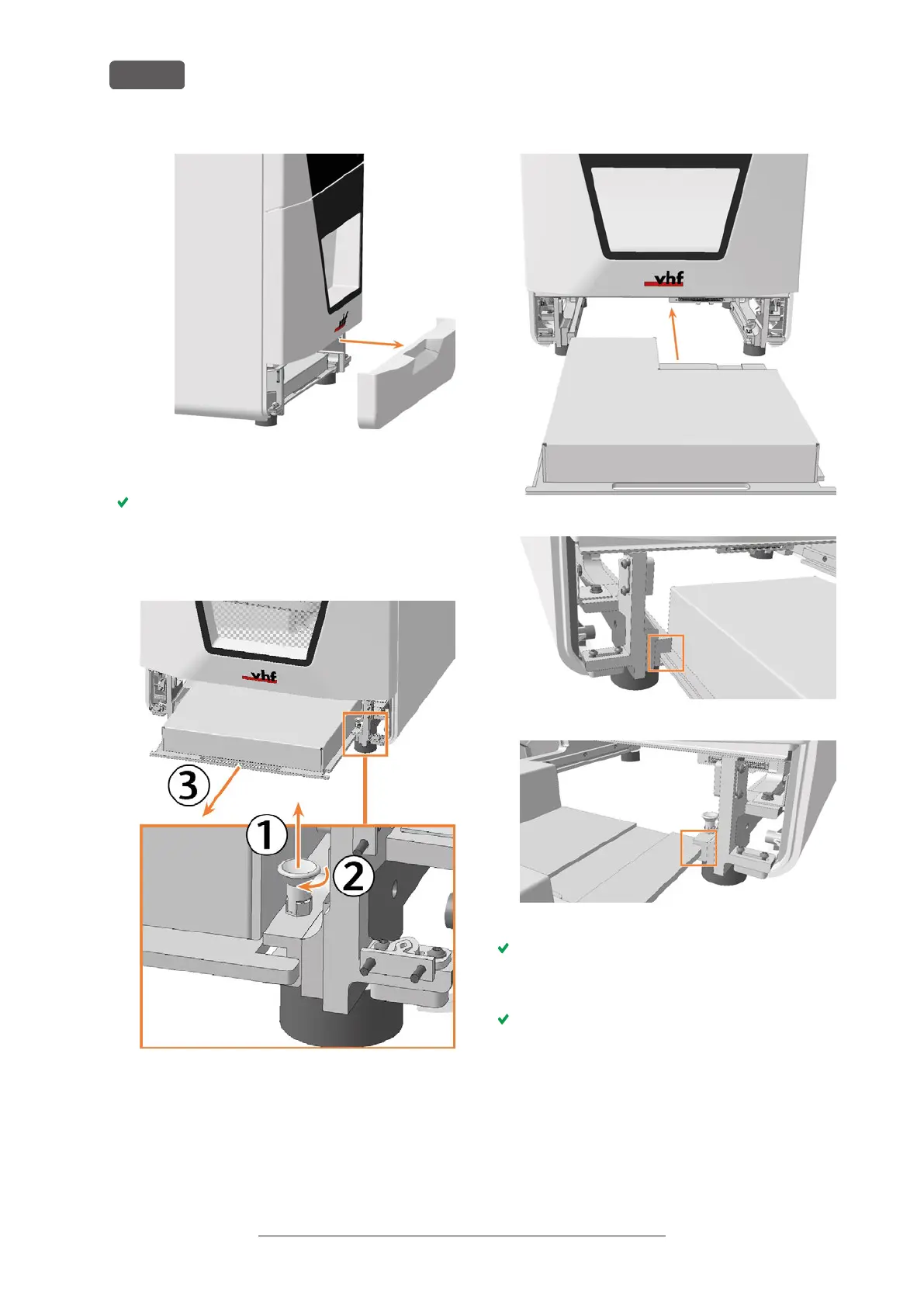 vhf

vhf

3

1

2