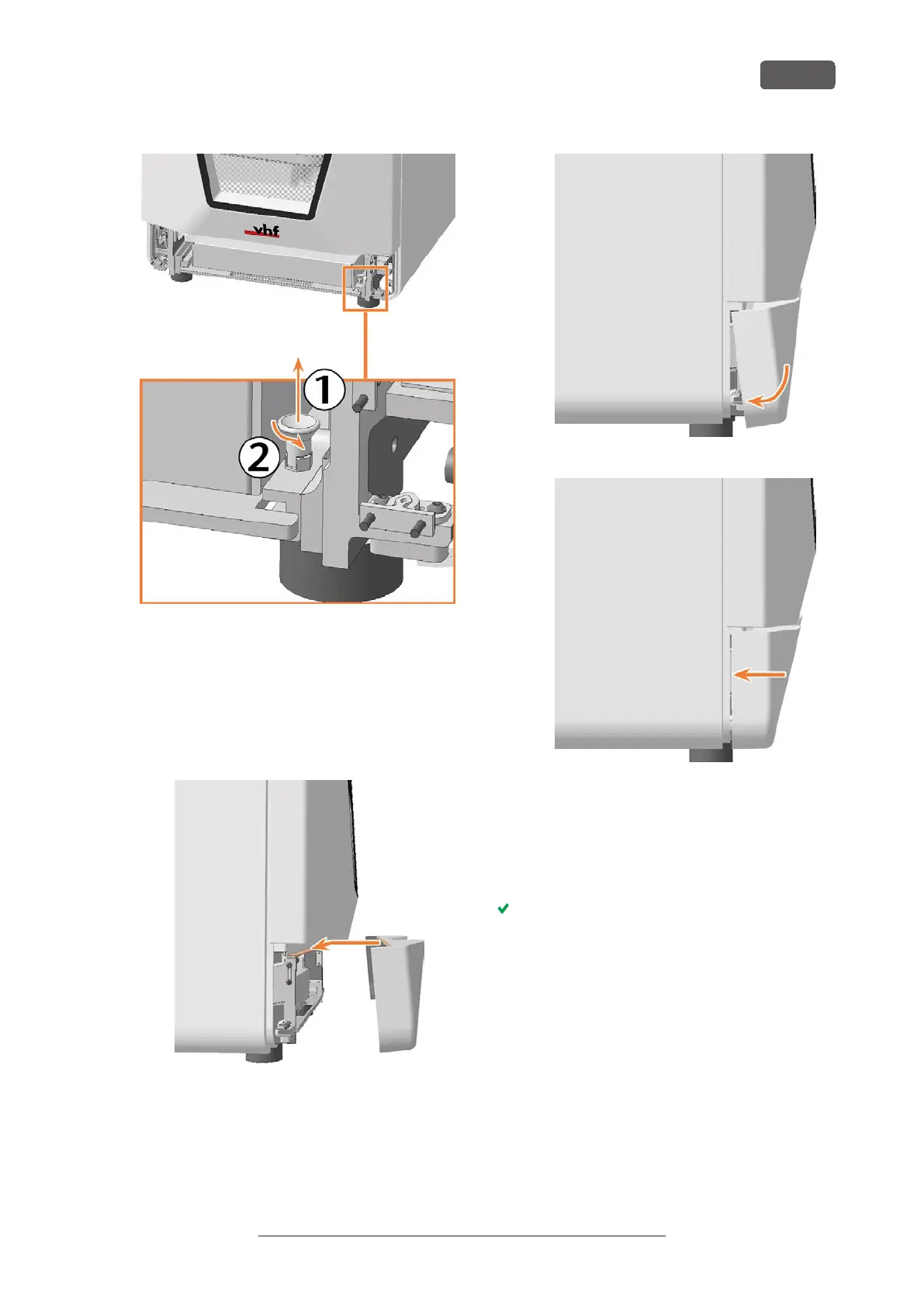 vhf

1

2