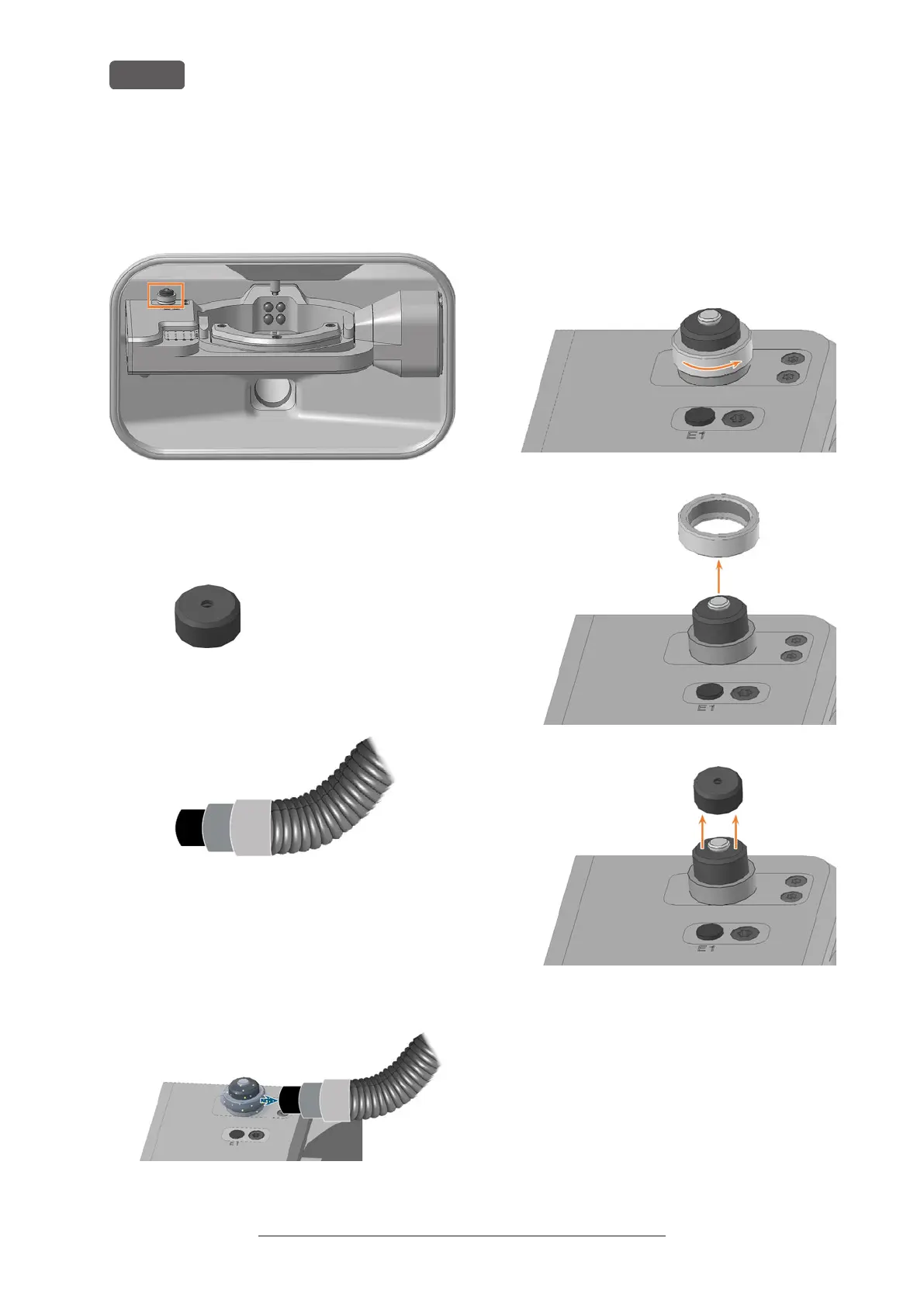 E1

E1

E1

E1