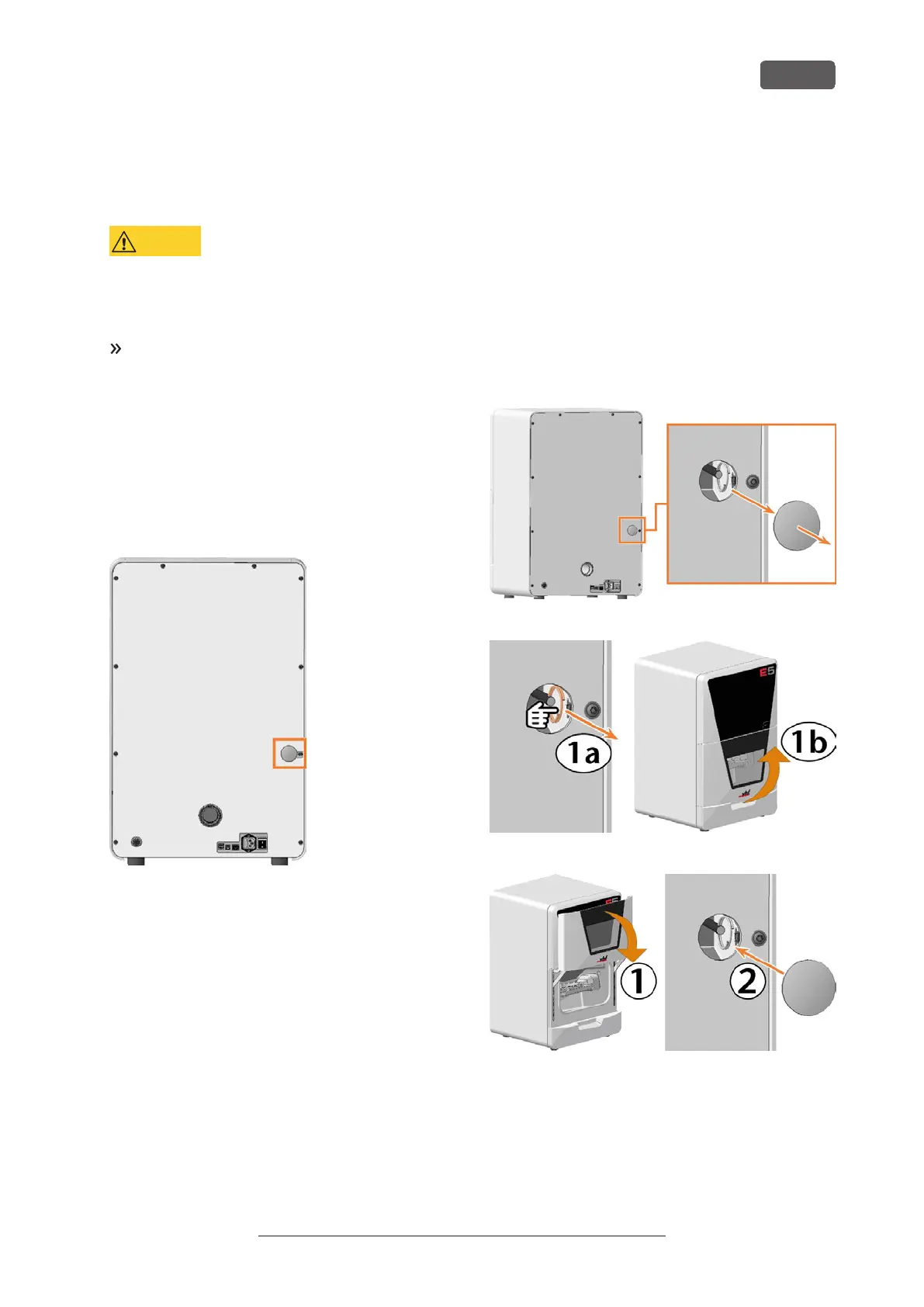 »

E5

1a

1b

1

2