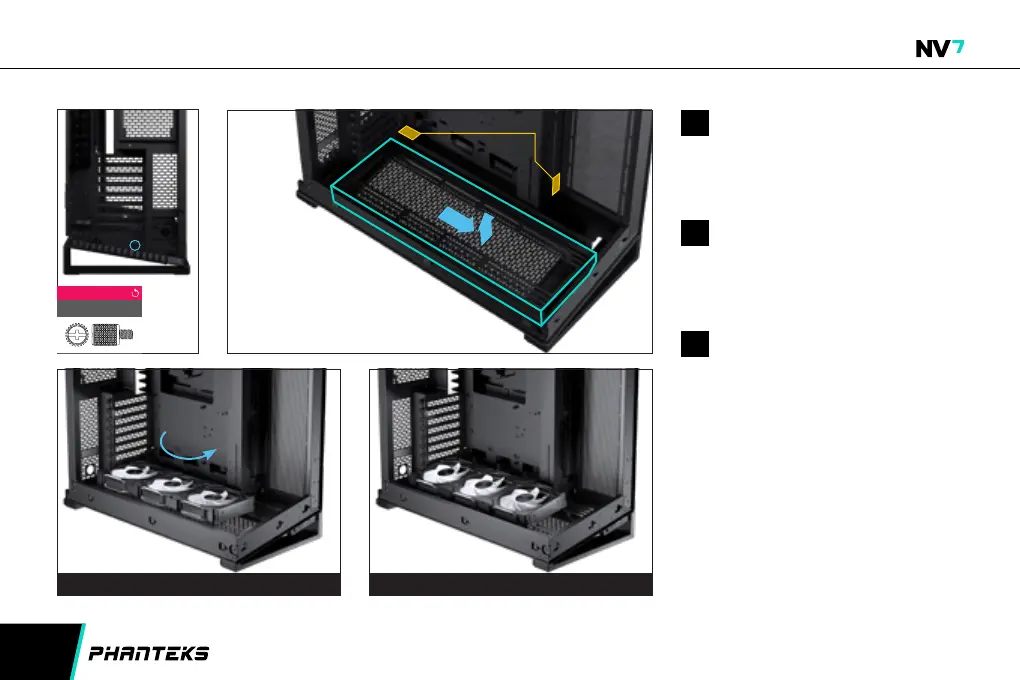 NV7

PHANTEKS