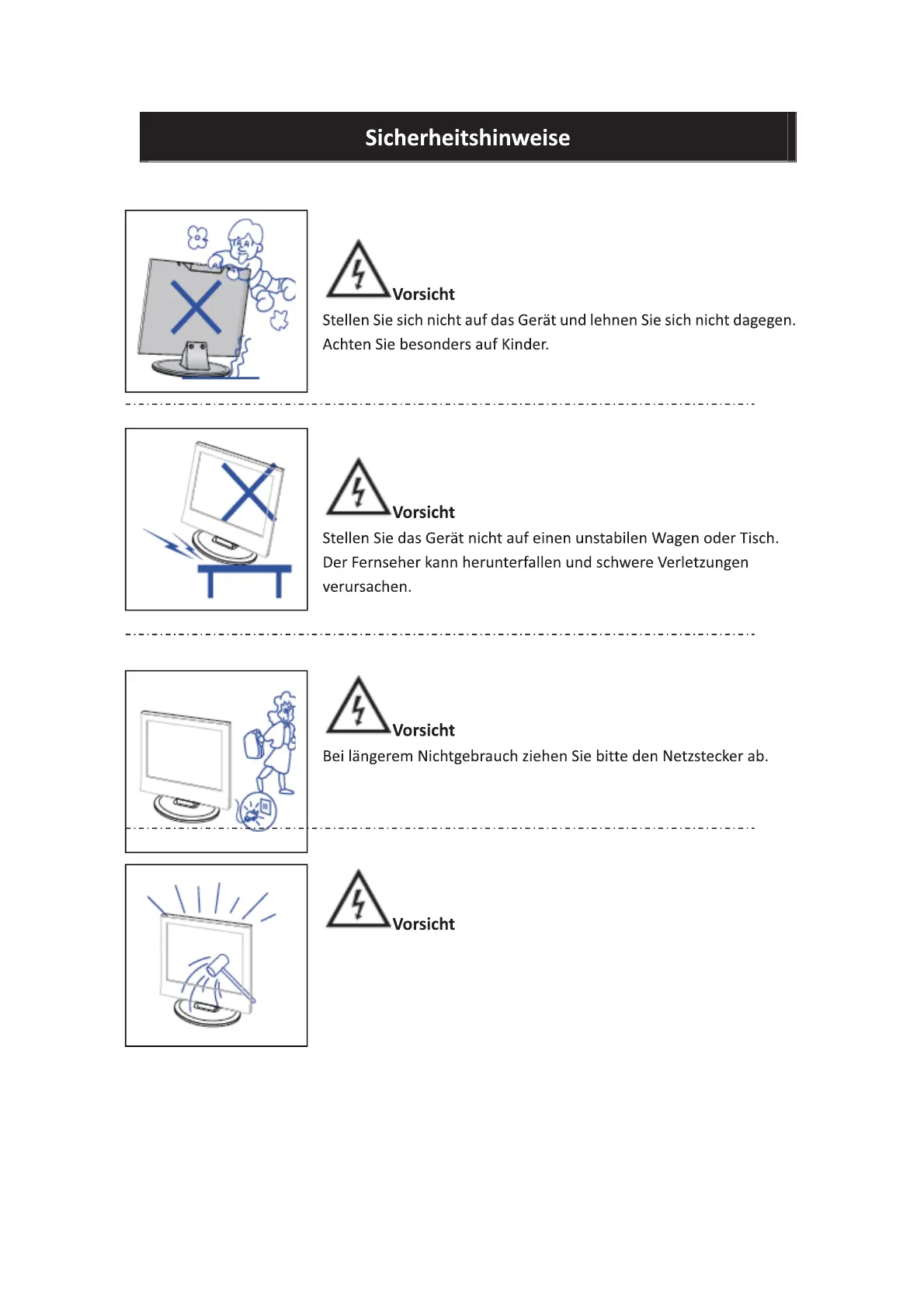 Sicherheitshinweise

Vorsicht
Stellen Sie sich nicht auf das Gerät und lehnen Sie sich nicht dagegen. Achten Sie besonders auf Kinder.

Vorsicht
Stellen Sie das Gerät nicht auf einen unstabilen Wagen oder Tisch. Der Fernseher kann herunterfallen und schwere Verletzungen verursachen.

Vorsicht
Bei längerem Nichtgebrauch ziehen Sie bitte den Netzstecker ab.

Vorsicht