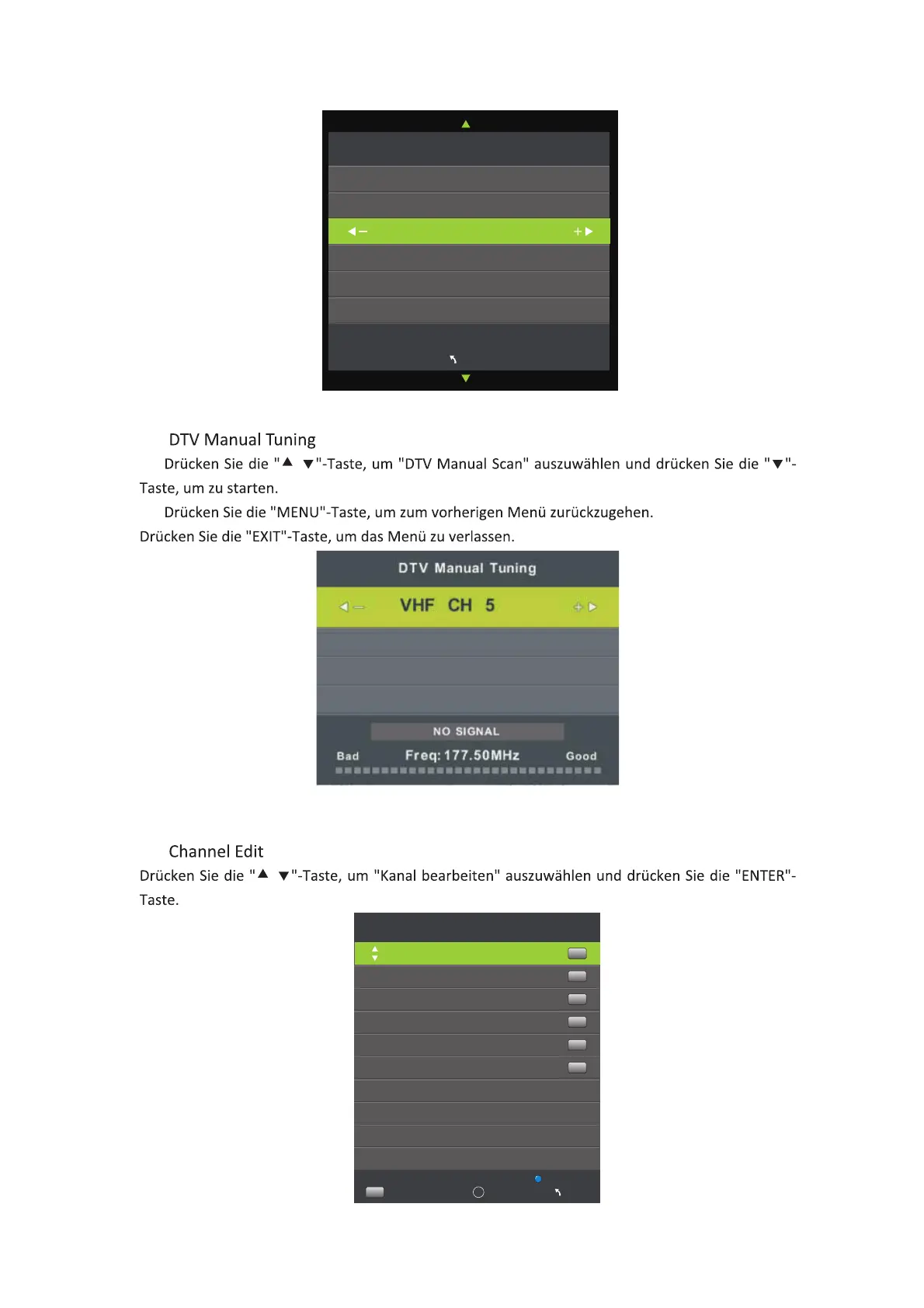 DTV Manual Tuning

Drücken Sie die "▲ ▼"-Taste, um "DTV Manual Scan" auszuwählen und drücken Sie die "▼"-Taste, um zu starten.

Drücken Sie die "MENU"-Taste, um zum vorherigen Menü zurückzugehen.
Drücken Sie die "EXIT"-Taste, um das Menü zu verlassen.

DTV Manual Tuning

VHF CH 5

NO SIGNAL

Bad Freq: 177.50MHz Good

Channel Edit

Drücken Sie die "▲ ▼"-Taste, um "Kanal bearbeiten" auszuwählen und drücken Sie die "ENTER"-Taste.