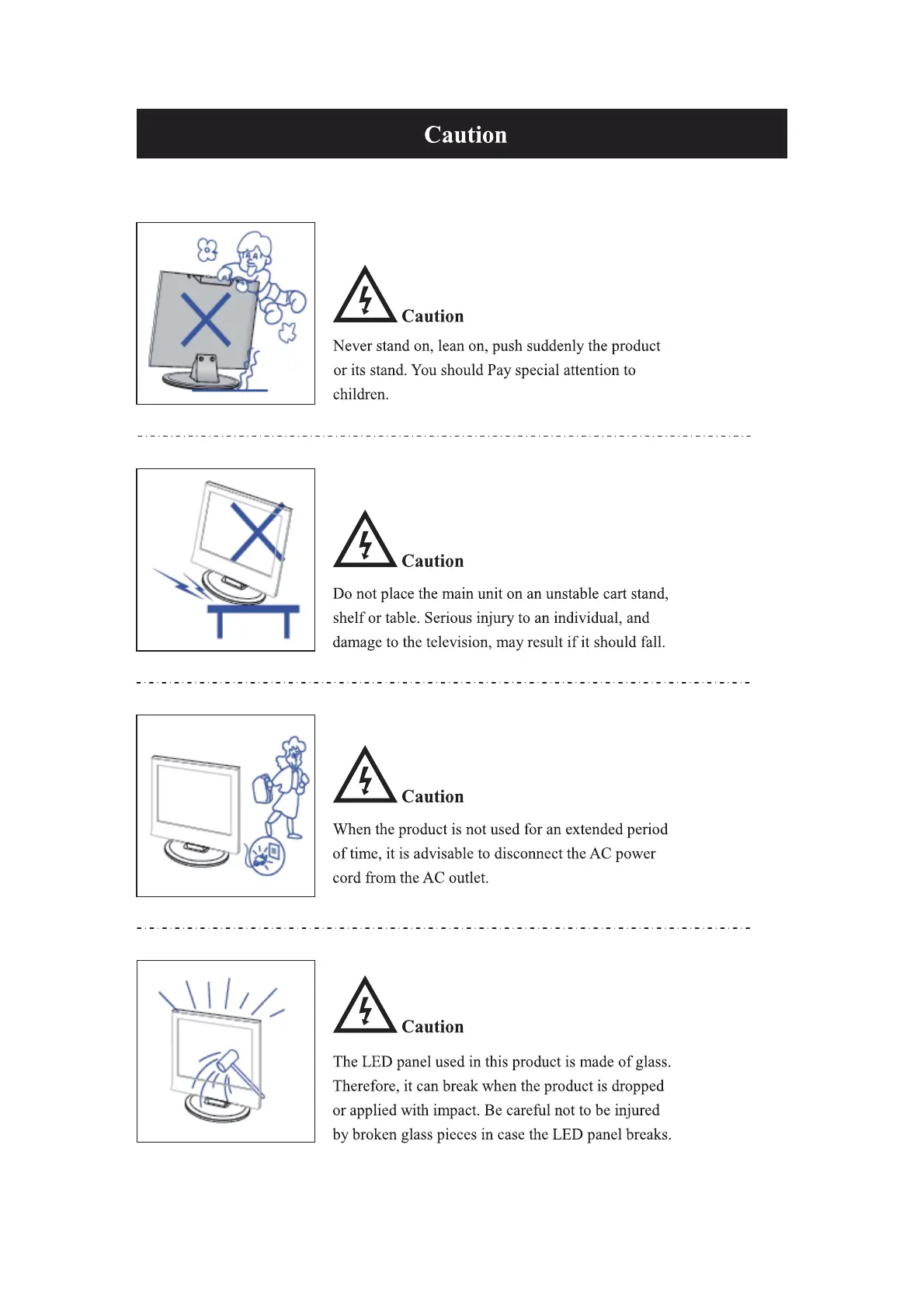 Caution

Caution

Never stand on, lean on, push suddenly the product or its stand. You should Pay special attention to children.

Caution

Do not place the main unit on an unstable cart stand, shelf or table. Serious injury to an individual, and damage to the television, may result if it should fall.

Caution

When the product is not used for an extended period of time, it is advisable to disconnect the AC power cord from the AC outlet.

Caution

The LED panel used in this product is made of glass. Therefore, it can break when the product is dropped or applied with impact. Be careful not to be injured by broken glass pieces in case the LED panel breaks.