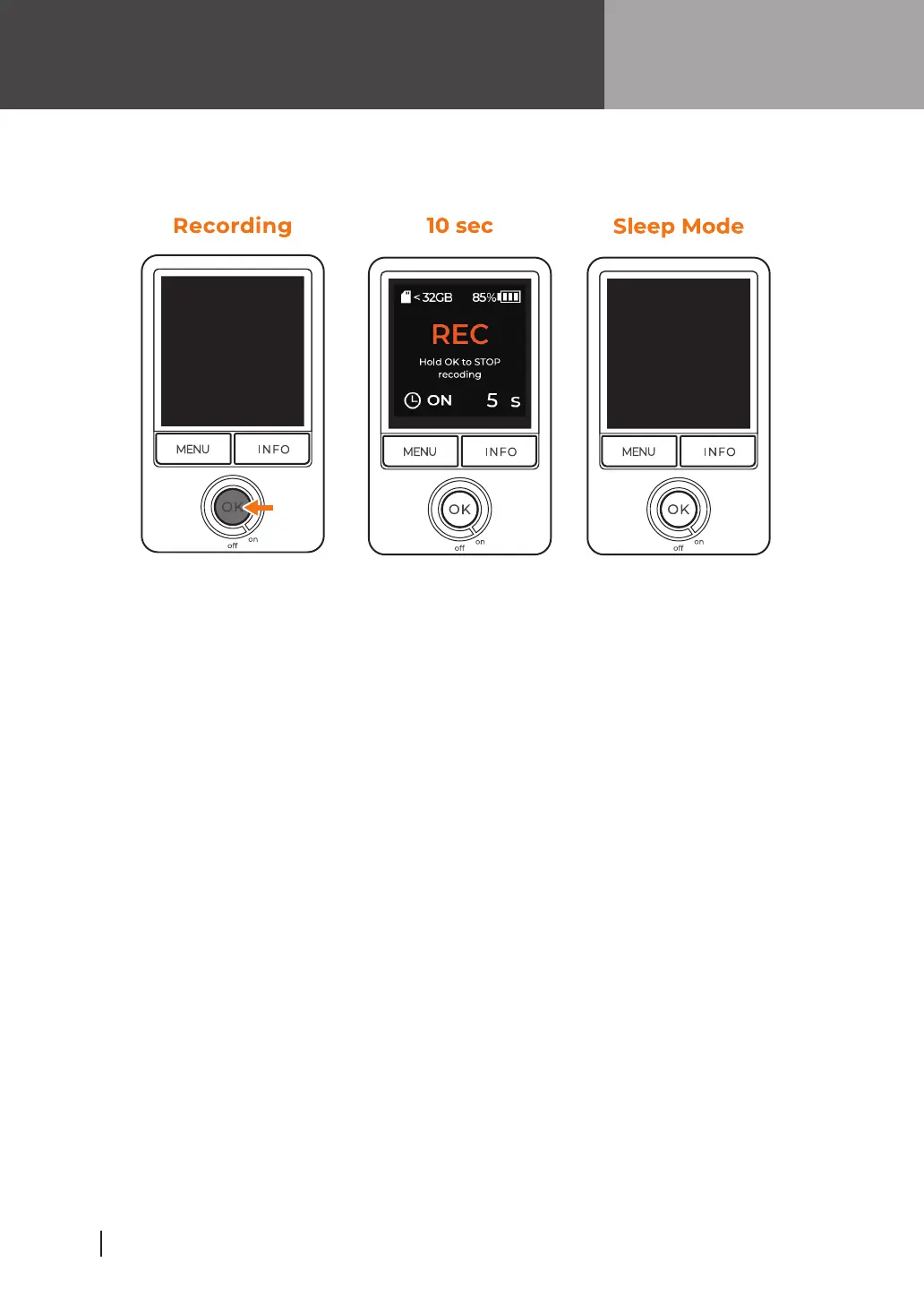 Recording

MENU INFO

OK

off on

10 sec

< 32GB 85%

REC

Hold OK to STOP recoding

ON 5 s

MENU INFO

OK

off on

Sleep Mode

MENU INFO

OK

off on