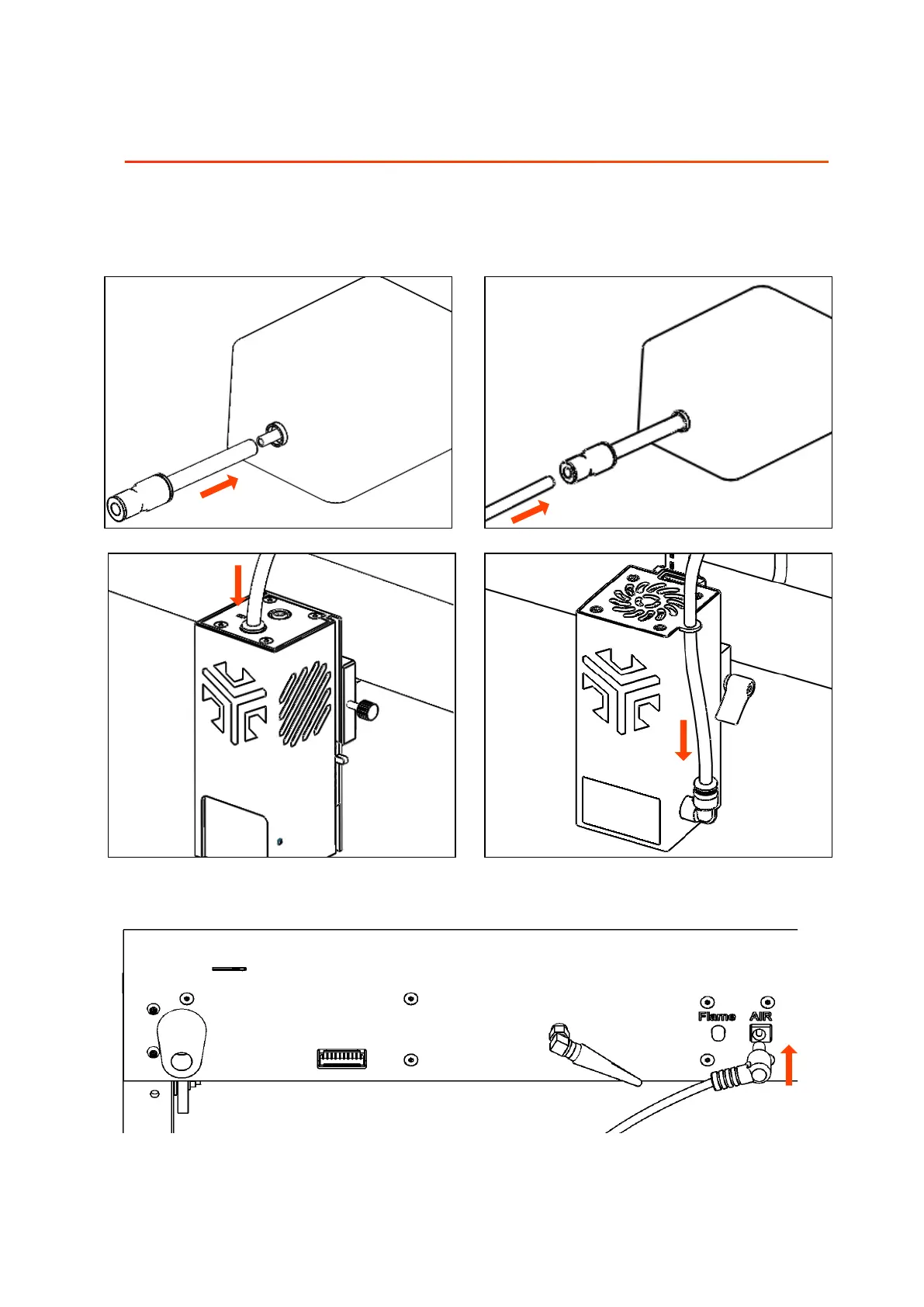 Flame
AIR