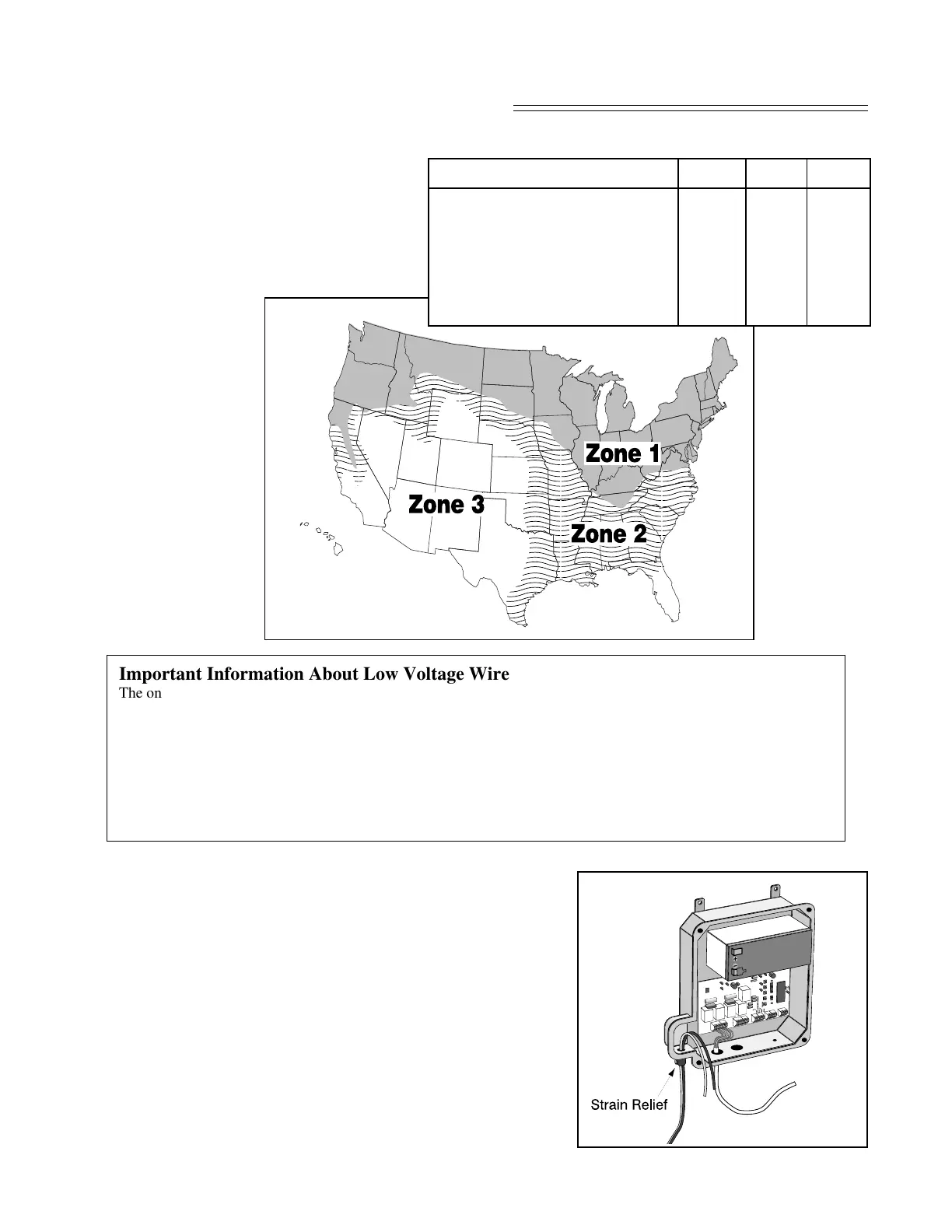 Zone 1

Zone 3

Zone 2

Important Information About Low Voltage Wire

The on

Strain Relief