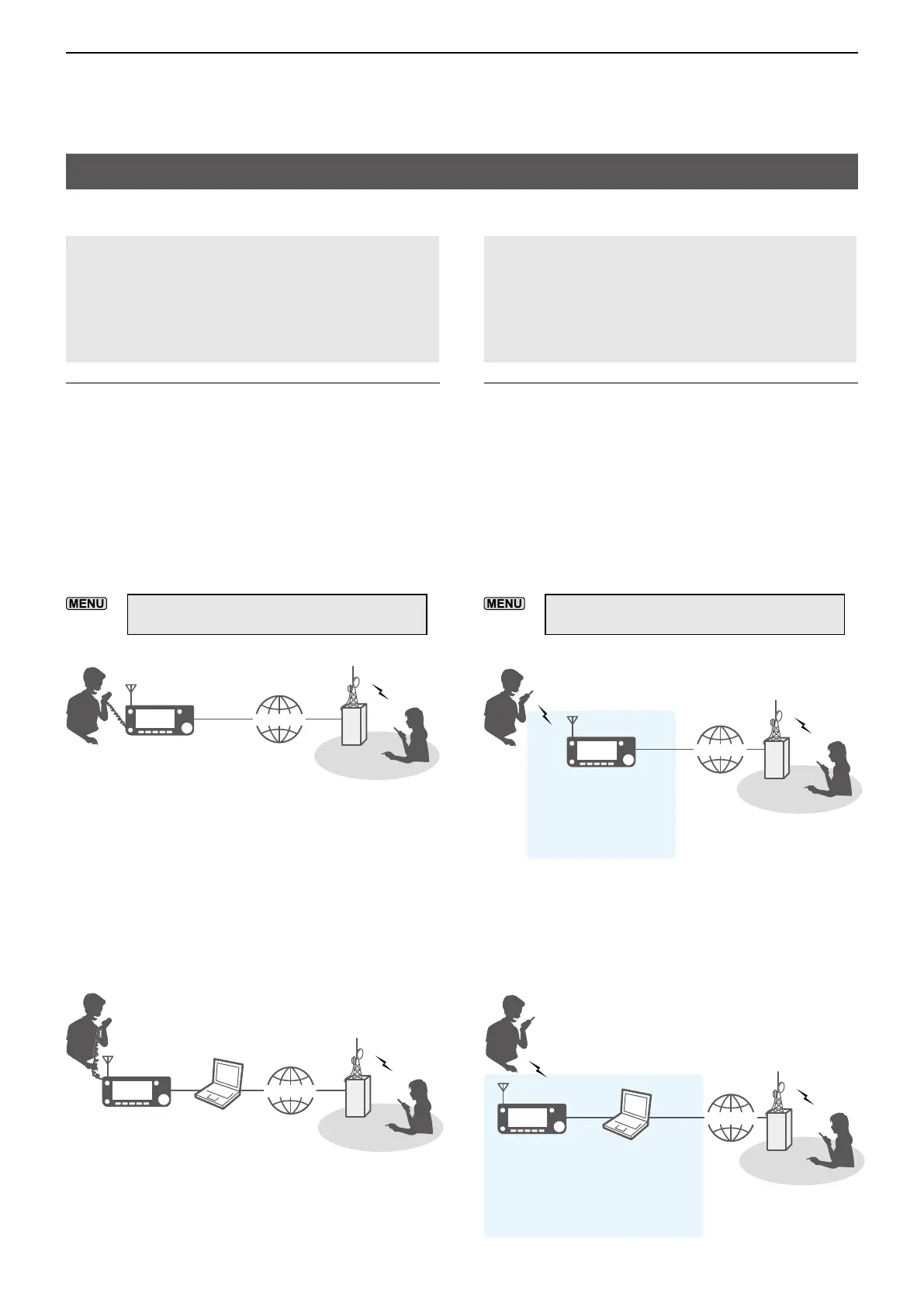 MENU

MENU