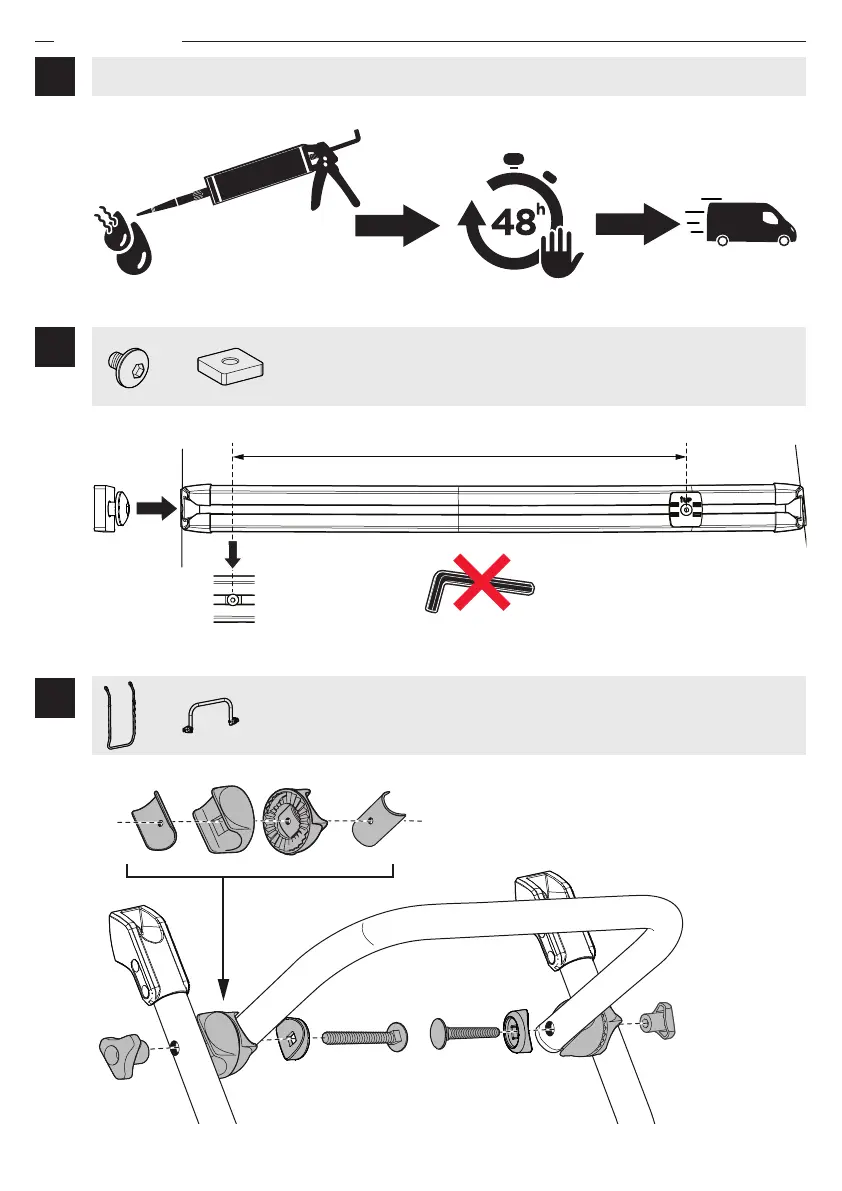 48h