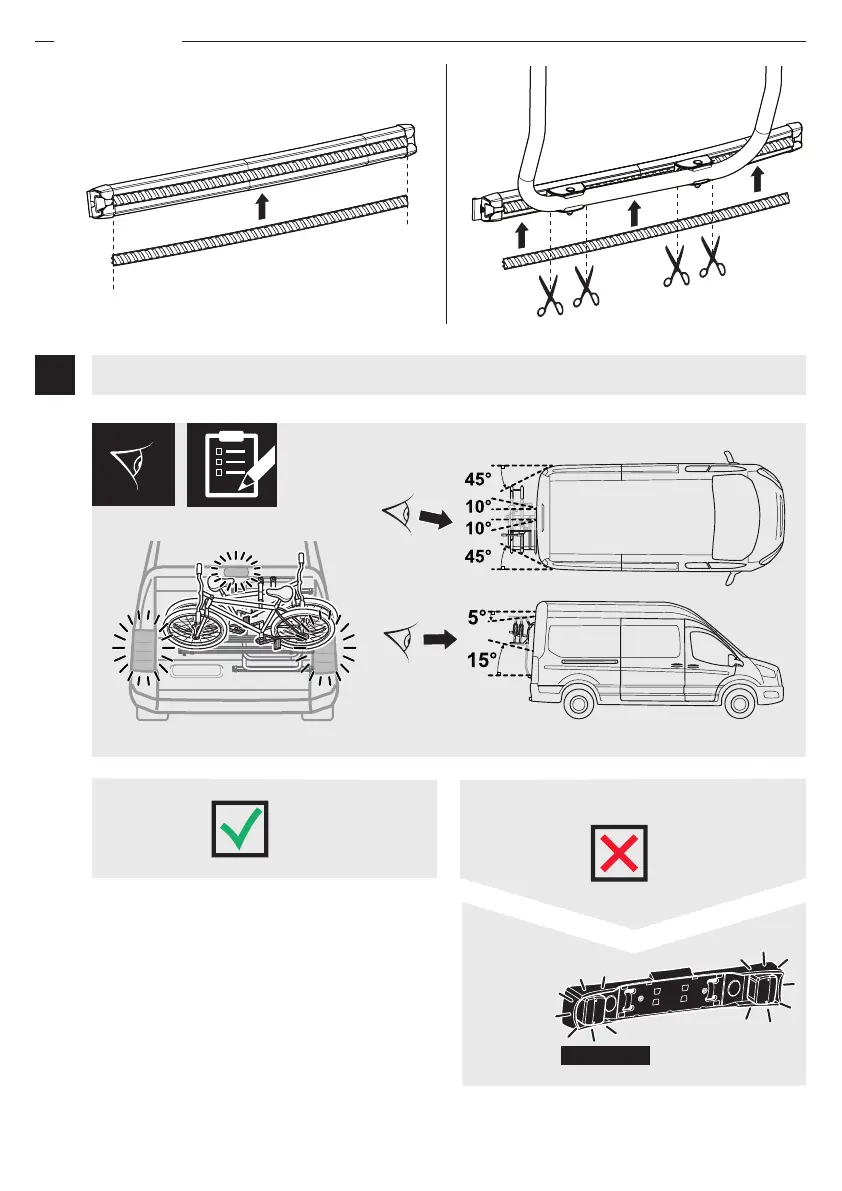 45°
10°
10°
45°
5°
15°