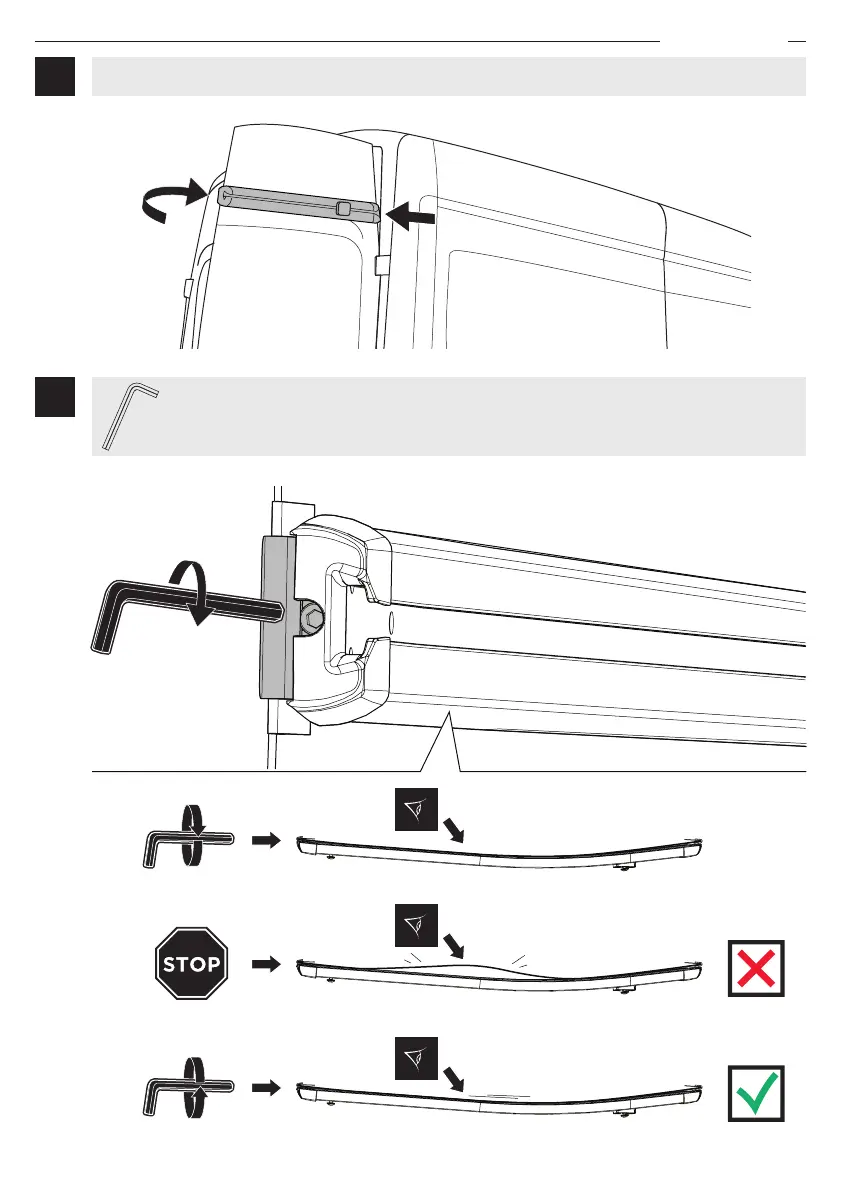 STOP