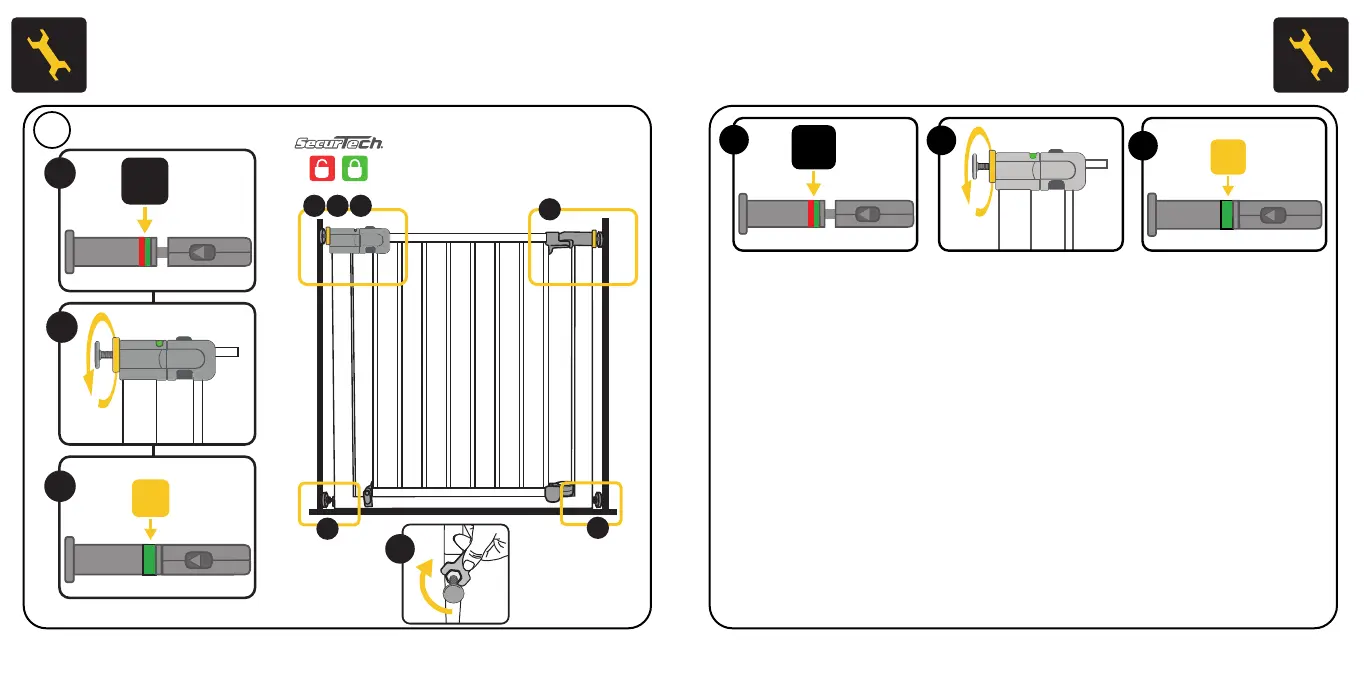 SecurTech.