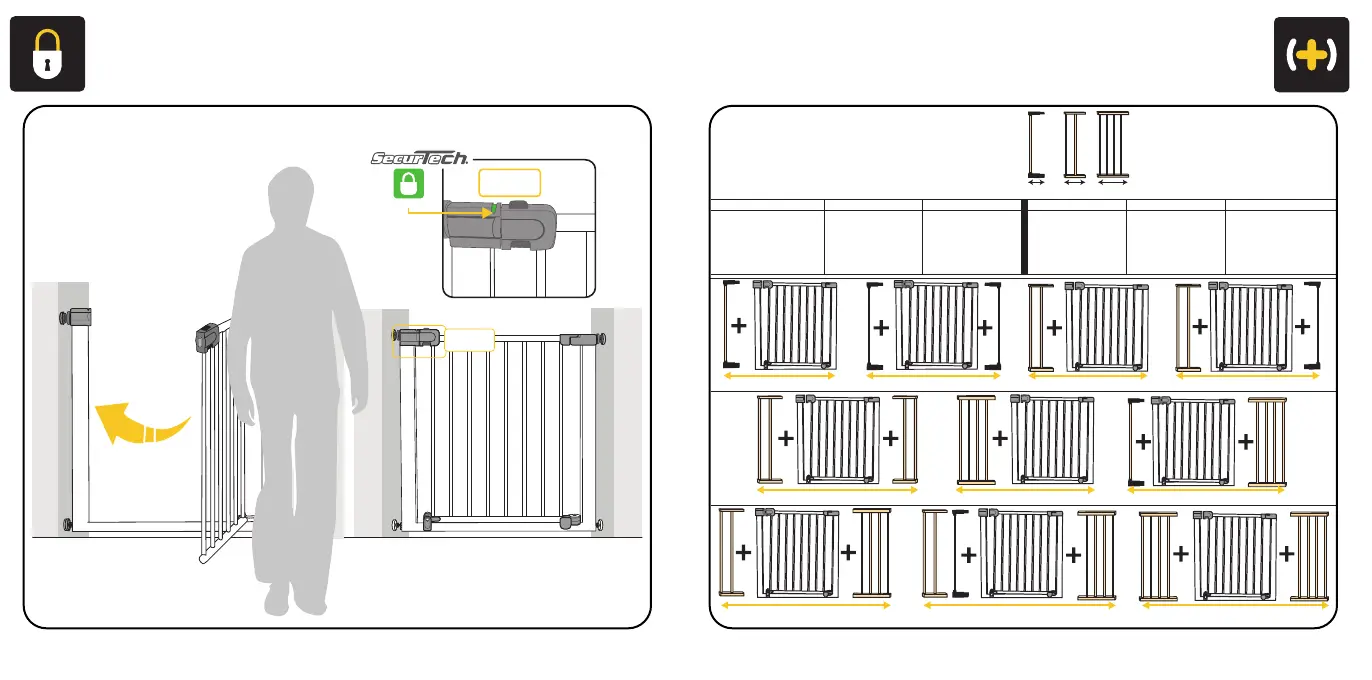 SecurTech.