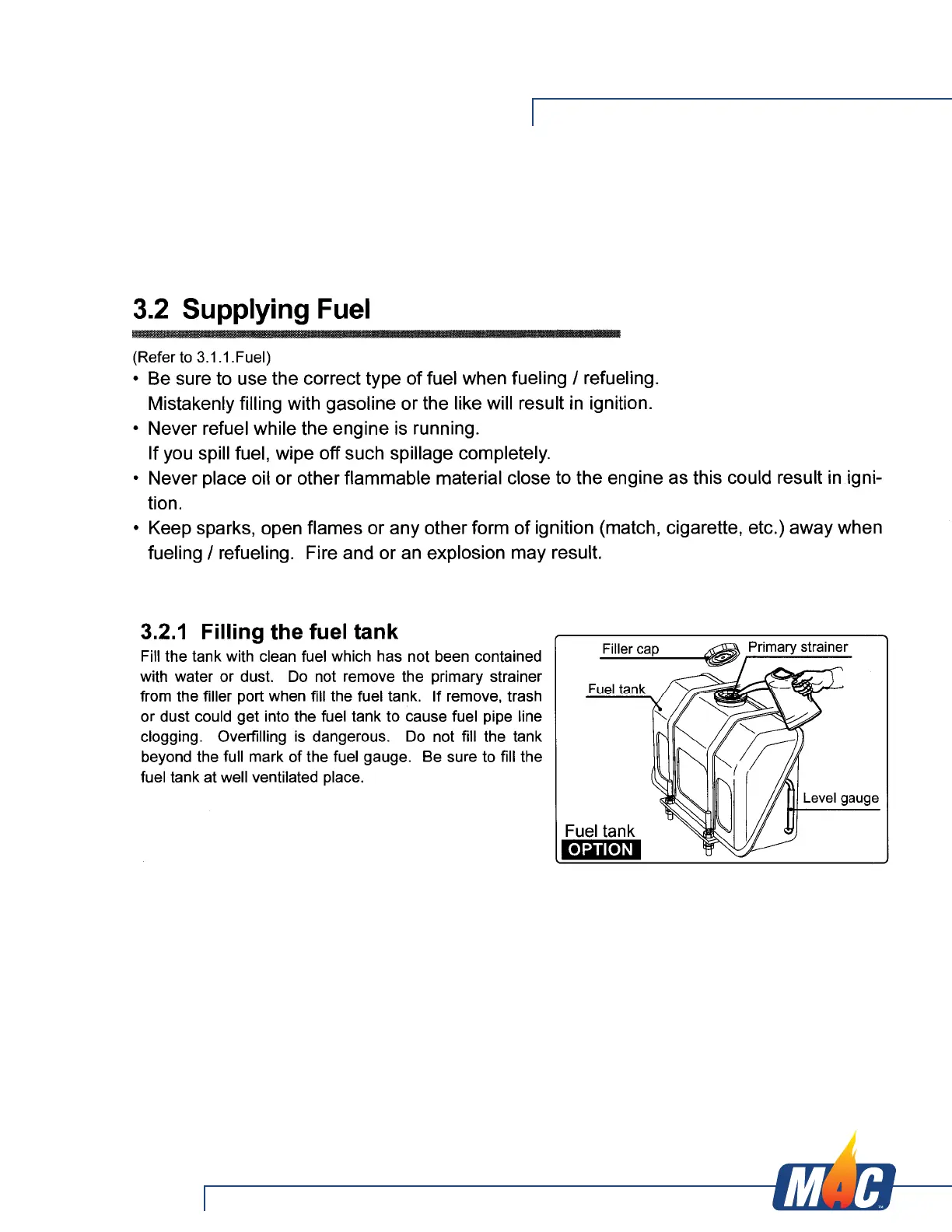 3.2 Supplying Fuel

(Refer to 3.1.1.Fuel)

• Be sure to use the correct type of fuel when fueling / refueling. Mistakenly filling with gasoline or the like will result in ignition.

• Never refuel while the engine is running. If you spill fuel, wipe off such spillage completely.

• Never place oil or other flammable material close to the engine as this could result in ignition.

• Keep sparks, open flames or any other form of ignition (match, cigarette, etc.) away when fueling / refueling. Fire and or an explosion may result.

3.2.1 Filling the fuel tank

Fill the tank with clean fuel which has not been contained with water or dust. Do not remove the primary strainer from the filler port when fill the fuel tank. If remove, trash or dust could get into the fuel tank to cause fuel pipe line clogging. Overfilling is dangerous. Do not fill the tank beyond the full mark of the fuel gauge. Be sure to fill the fuel tank at well ventilated place.

Filler cap
Primary strainer
Fuel tank
Level gauge
Fuel tank
OPTION

MAC