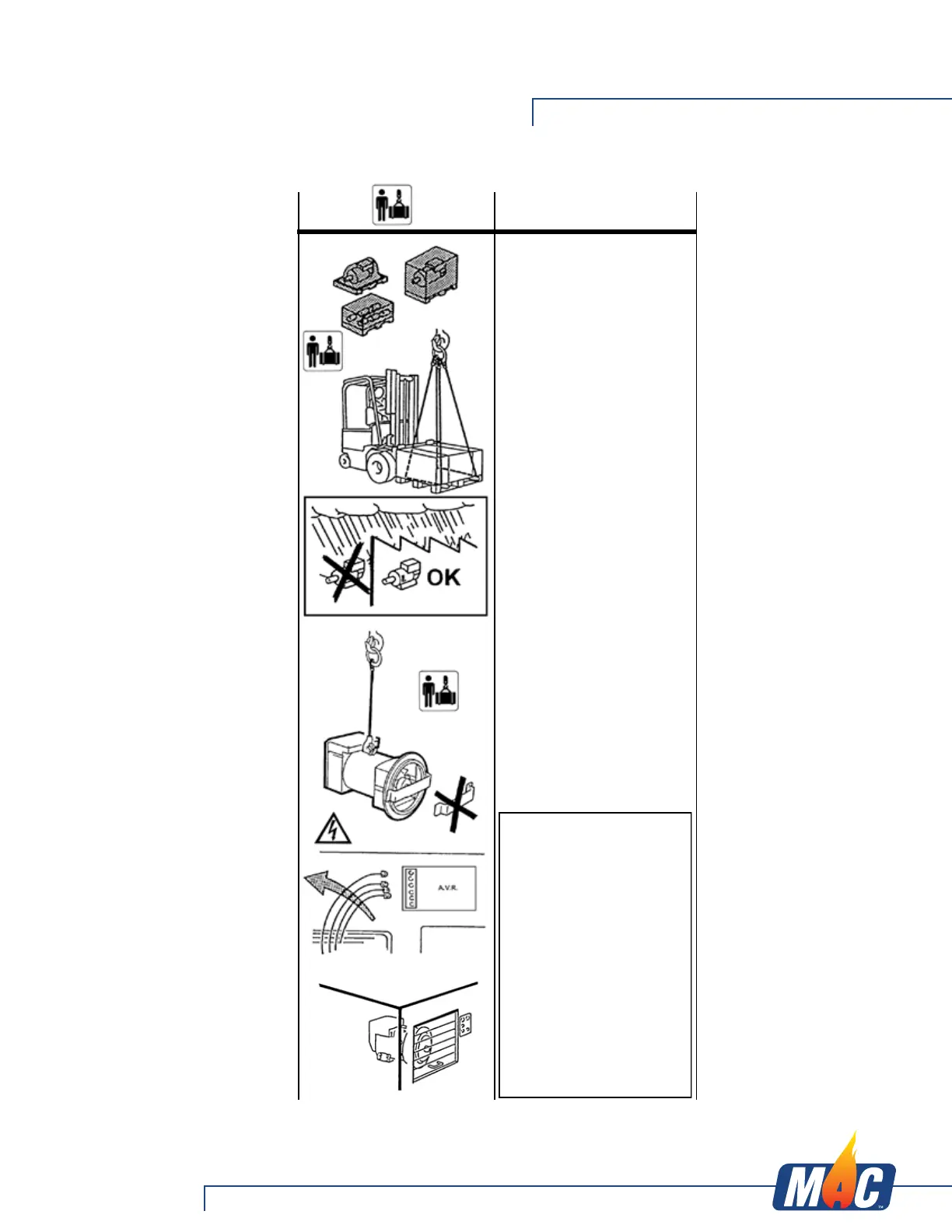 OK

A.V.R.

MAC