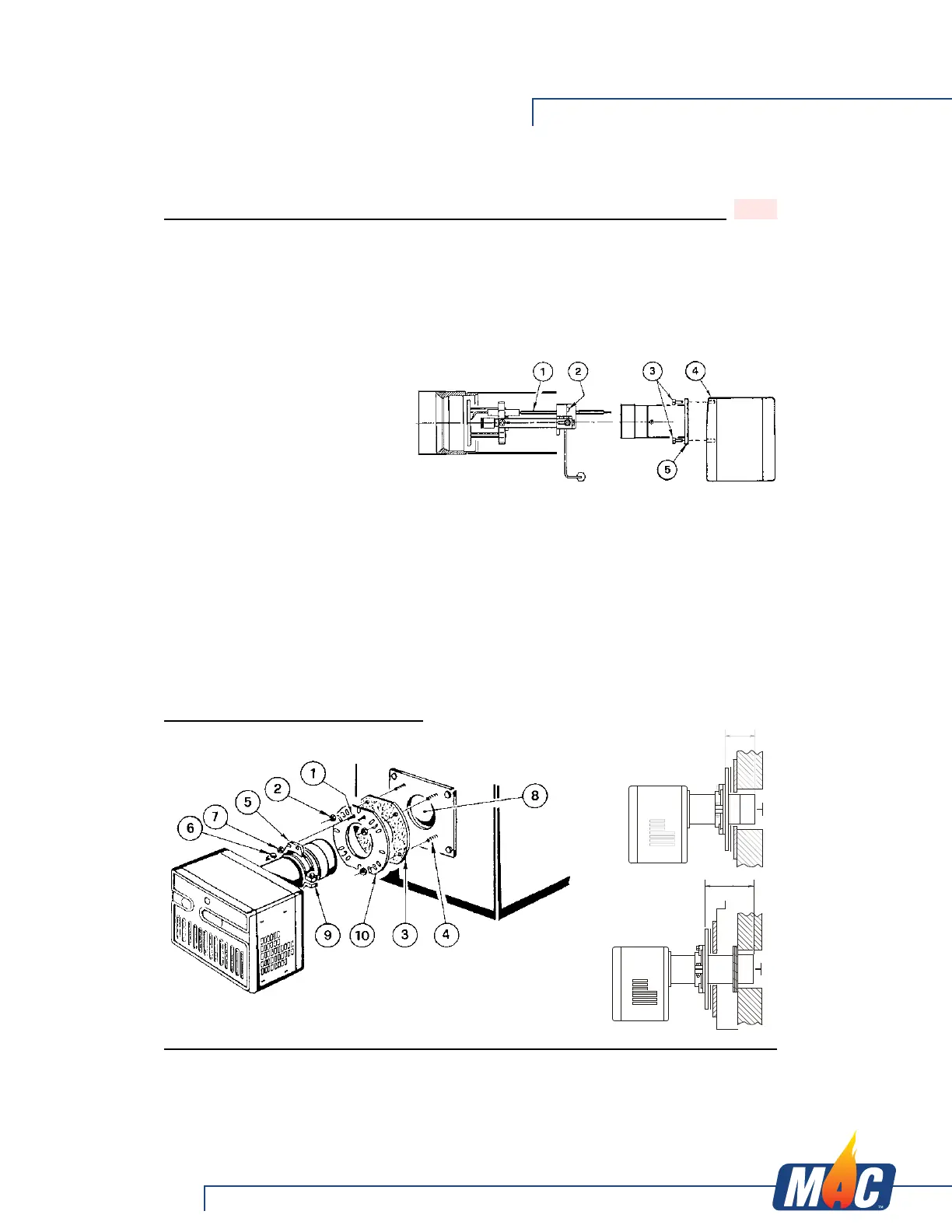 1
2
3
4
5

1
2
5
7
6
8
9
10
3
4

MAC