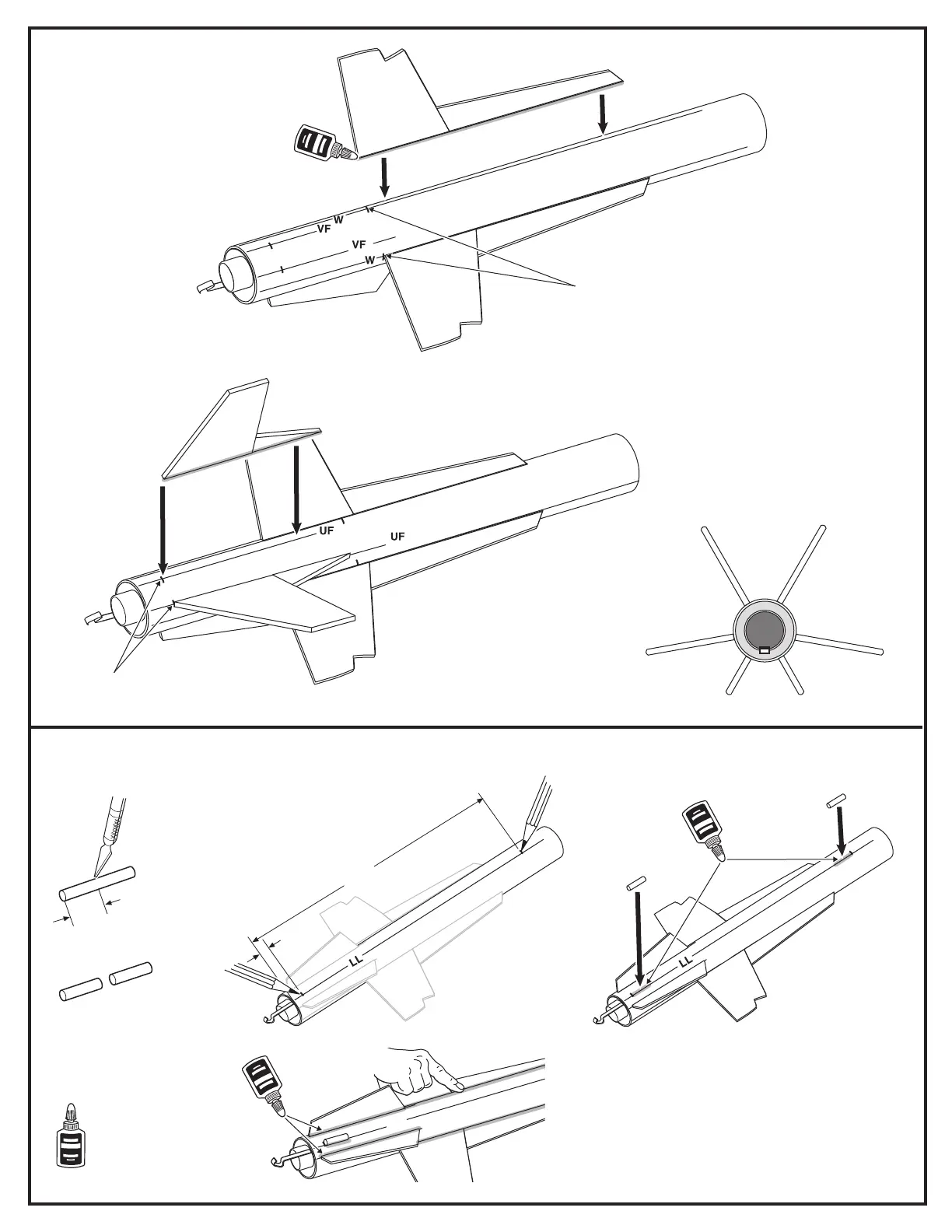 W
VF
VF
W

UF
UF

LL

LL