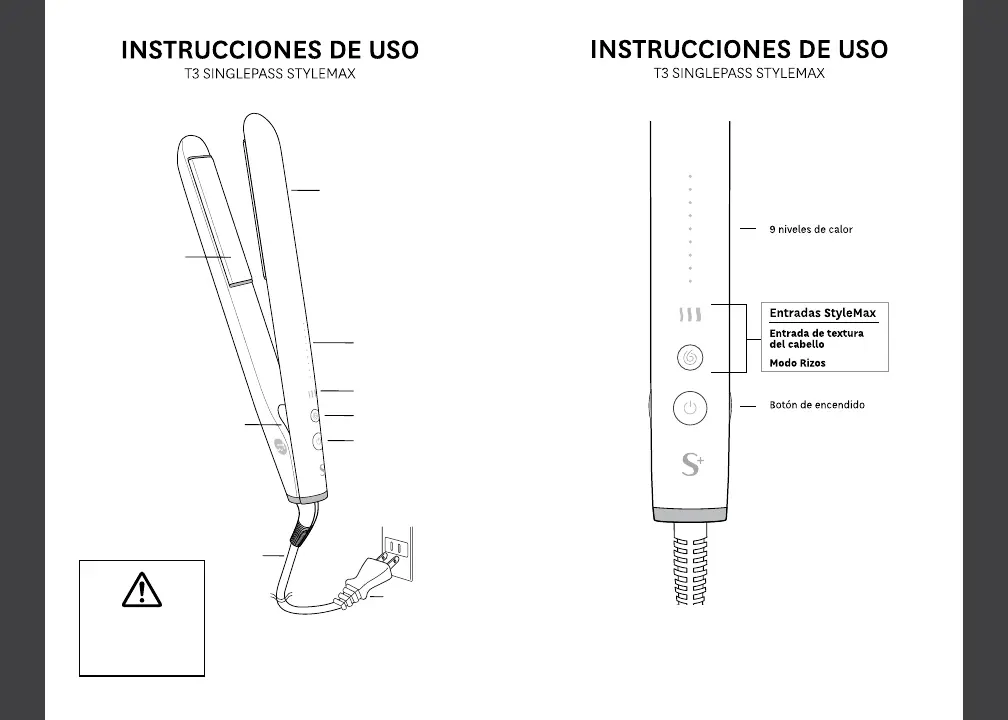 INSTRUCCIONES DE USO
T3 SINGLEPASS STYLEMAX

INSTRUCCIONES DE USO
T3 SINGLEPASS STYLEMAX

9 niveles de calor

Entradas StyleMax
Entrada de textura del cabello
Modo Rizos

Botón de encendido

S+