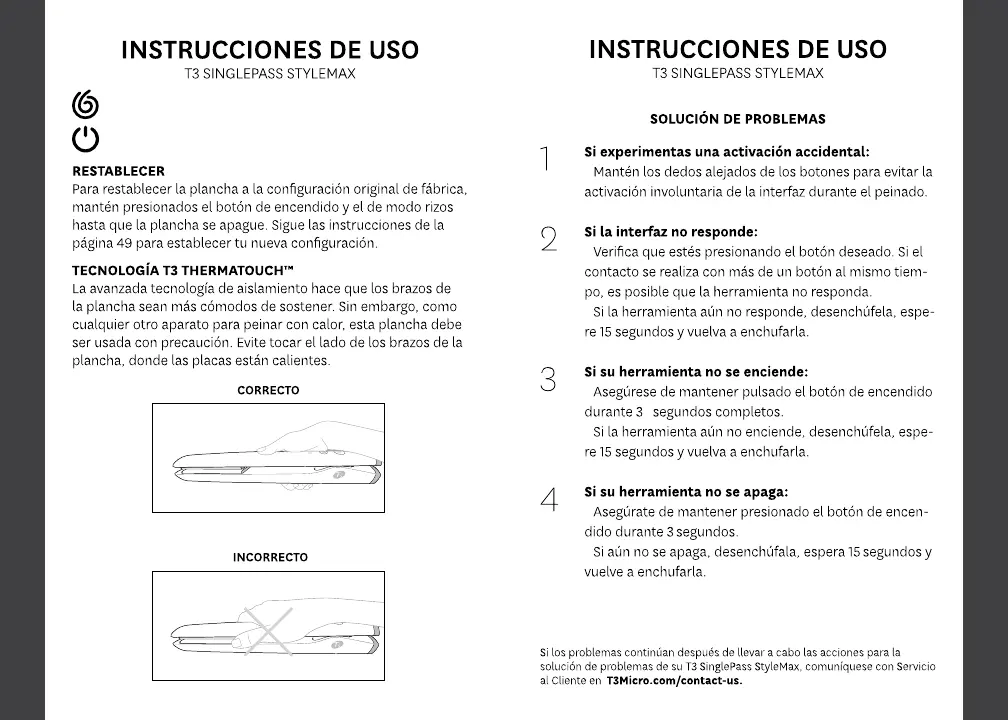 INSTRUCCIONES DE USO
T3 SINGLEPASS STYLEMAX

RESTABLECER
Para restablecer la plancha a la configuración original de fábrica, mantén presionados el botón de encendido y el de modo rizos hasta que la plancha se apague. Sigue las instrucciones de la página 49 para establecer tu nueva configuración.

TECNOLOGÍA T3 THERMATOUCH™
La avanzada tecnología de aislamiento hace que los brazos de la plancha sean más cómodos de sostener. Sin embargo, como cualquier otro aparato para peinar con calor, esta plancha debe ser usada con precaución. Evite tocar el lado de los brazos de la plancha, donde las placas están calientes.

CORRECTO

INCORRECTO

INSTRUCCIONES DE USO
T3 SINGLEPASS STYLEMAX

SOLUCIÓN DE PROBLEMAS

1 Si experimentas una activación accidental:
Mantén los dedos alejados de los botones para evitar la activación involuntaria de la interfaz durante el peinado.

2 Si la interfaz no responde:
Verifica que estés presionando el botón deseado. Si el contacto se realiza con más de un botón al mismo tiempo, es posible que la herramienta no responda.
Si la herramienta aún no responde, desenchúfela, espere 15 segundos y vuelva a enchufarla.

3 Si su herramienta no se enciende:
Asegúrese de mantener pulsado el botón de encendido durante 3 segundos completos.
Si la herramienta aún no enciende, desenchúfela, espere 15 segundos y vuelva a enchufarla.

4 Si su herramienta no se apaga:
Asegúrate de mantener presionado el botón de encendido durante 3 segundos.
Si aún no se apaga, desenchúfala, espera 15 segundos y vuelve a enchufarla.

Si los problemas continúan después de llevar a cabo las acciones para la solución de problemas de su T3 SinglePass StyleMax, comuníquese con Servicio al Cliente en T3Micro.com/contact-us.