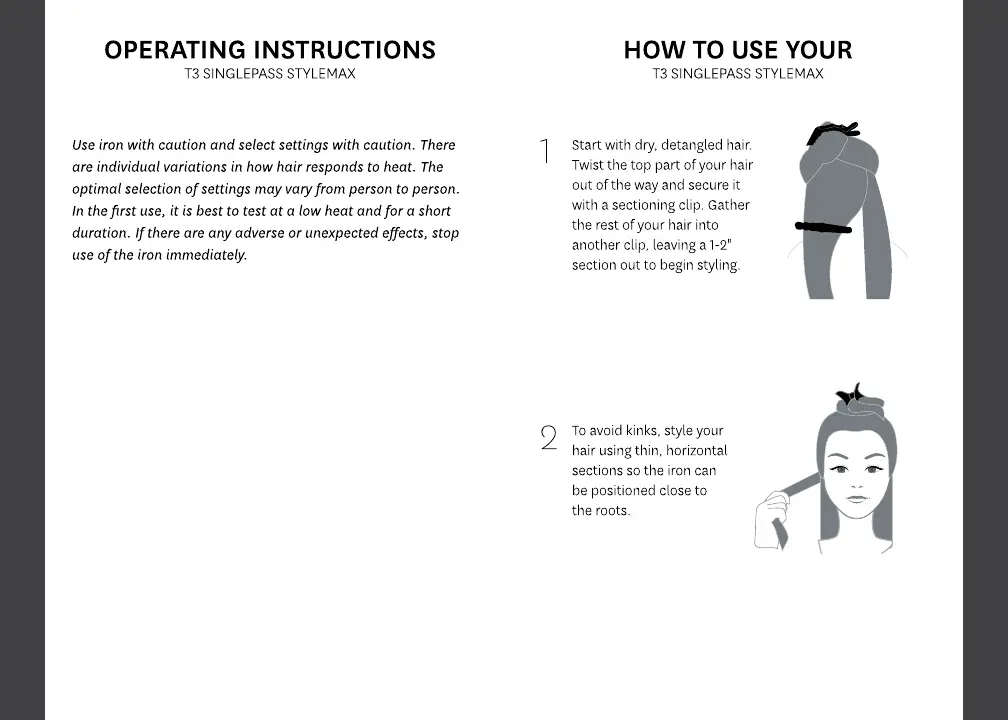 OPERATING INSTRUCTIONS
T3 SINGLEPASS STYLEMAX

Use iron with caution and select settings with caution. There are individual variations in how hair responds to heat. The optimal selection of settings may vary from person to person. In the first use, it is best to test at a low heat and for a short duration. If there are any adverse or unexpected effects, stop use of the iron immediately.

HOW TO USE YOUR
T3 SINGLEPASS STYLEMAX

1 Start with dry, detangled hair. Twist the top part of your hair out of the way and secure it with a sectioning clip. Gather the rest of your hair into another clip, leaving a 1-2" section out to begin styling.

2 To avoid kinks, style your hair using thin, horizontal sections so the iron can be positioned close to the roots.