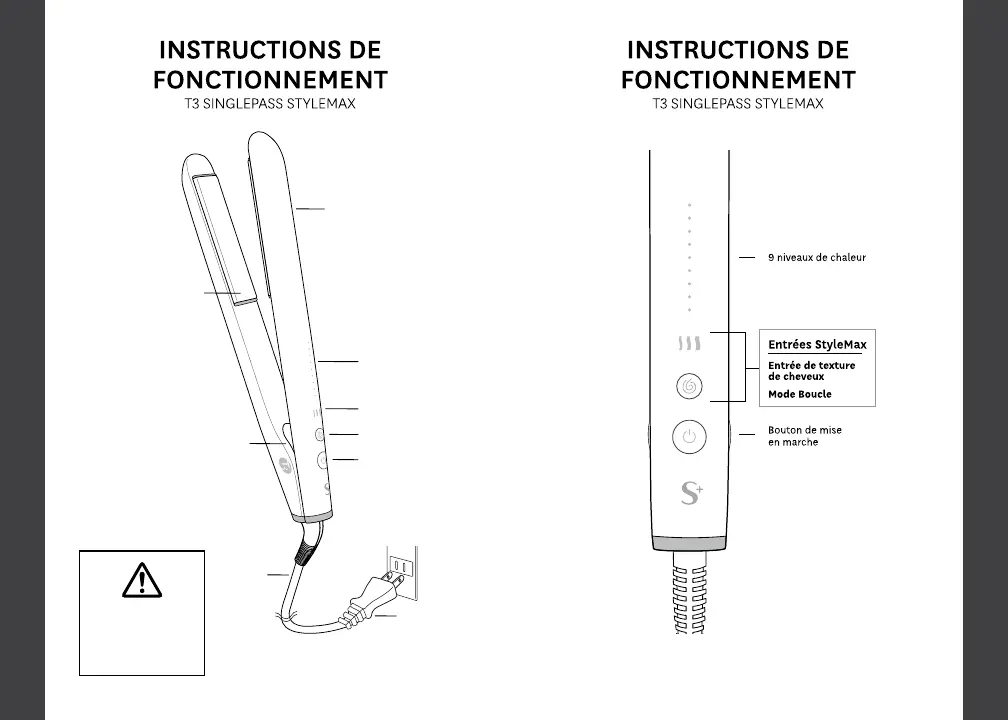 INSTRUCTIONS DE FONCTIONNEMENT
T3 SINGLEPASS STYLEMAX

INSTRUCTIONS DE FONCTIONNEMENT
T3 SINGLEPASS STYLEMAX

9 niveaux de chaleur

Entrées StyleMax
Entrée de texture de cheveux
Mode Boucle

Bouton de mise en marche

S+