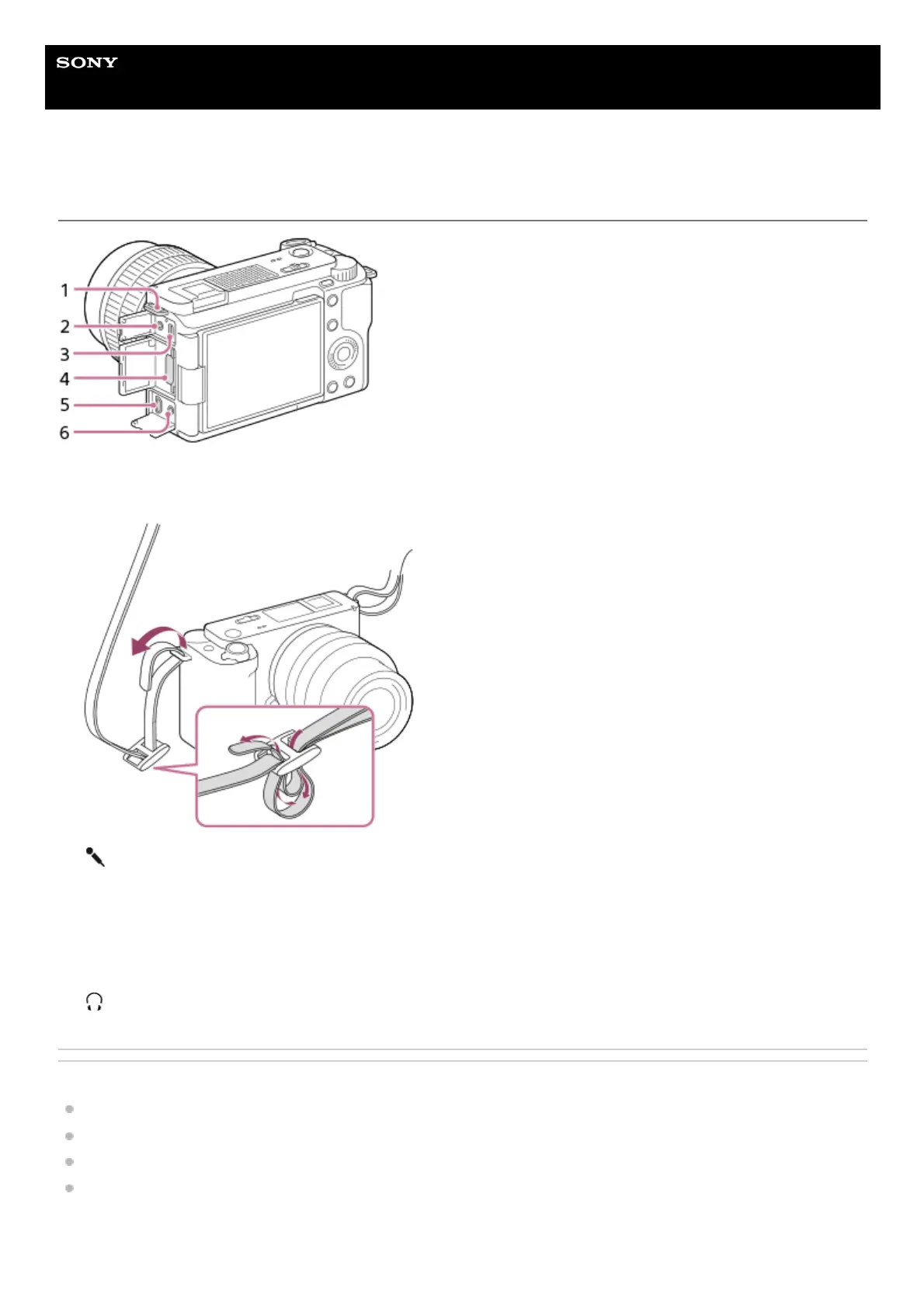 SONY

1
2
3
4
5
6