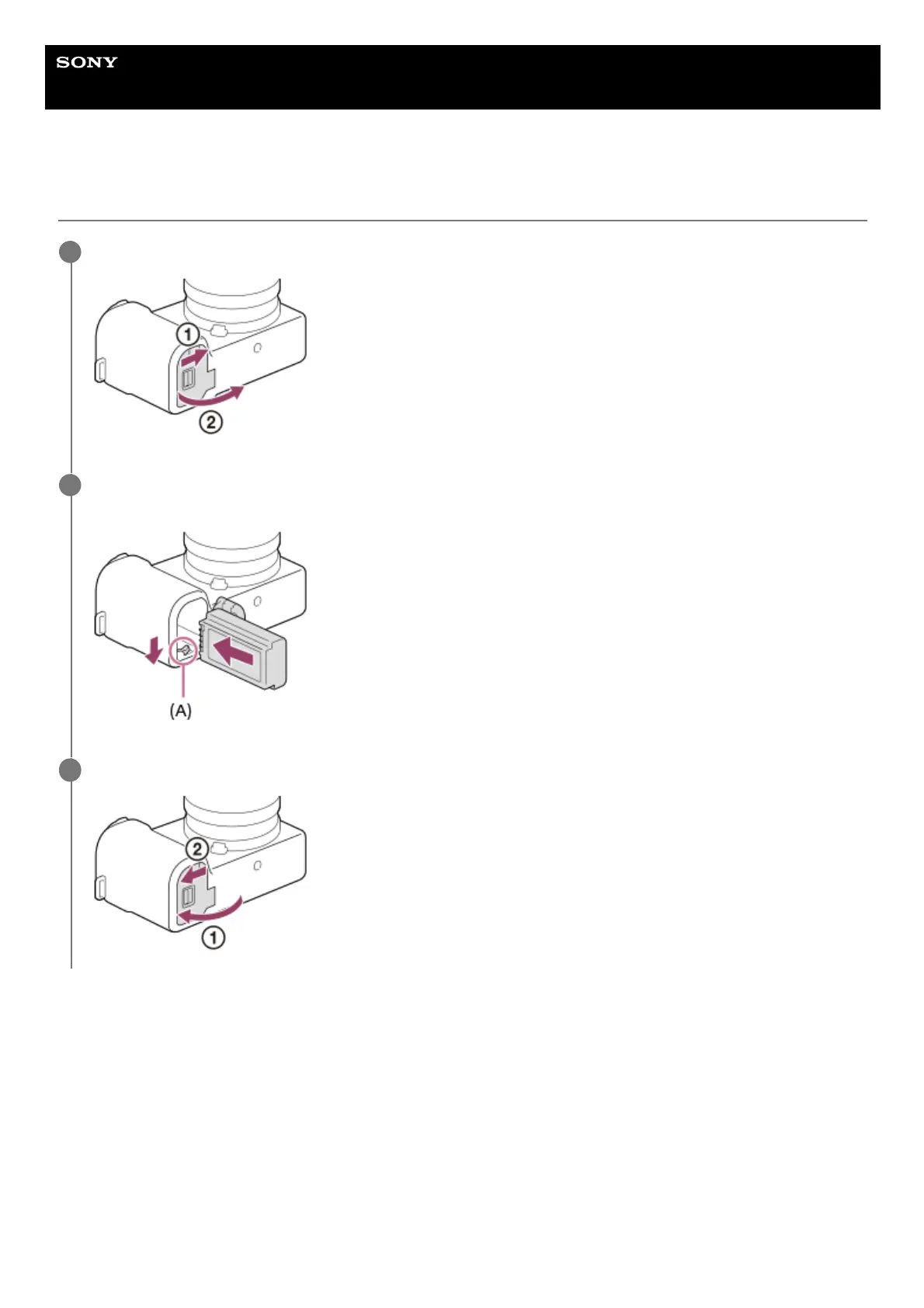 SONY

①
②

(A)

②
①