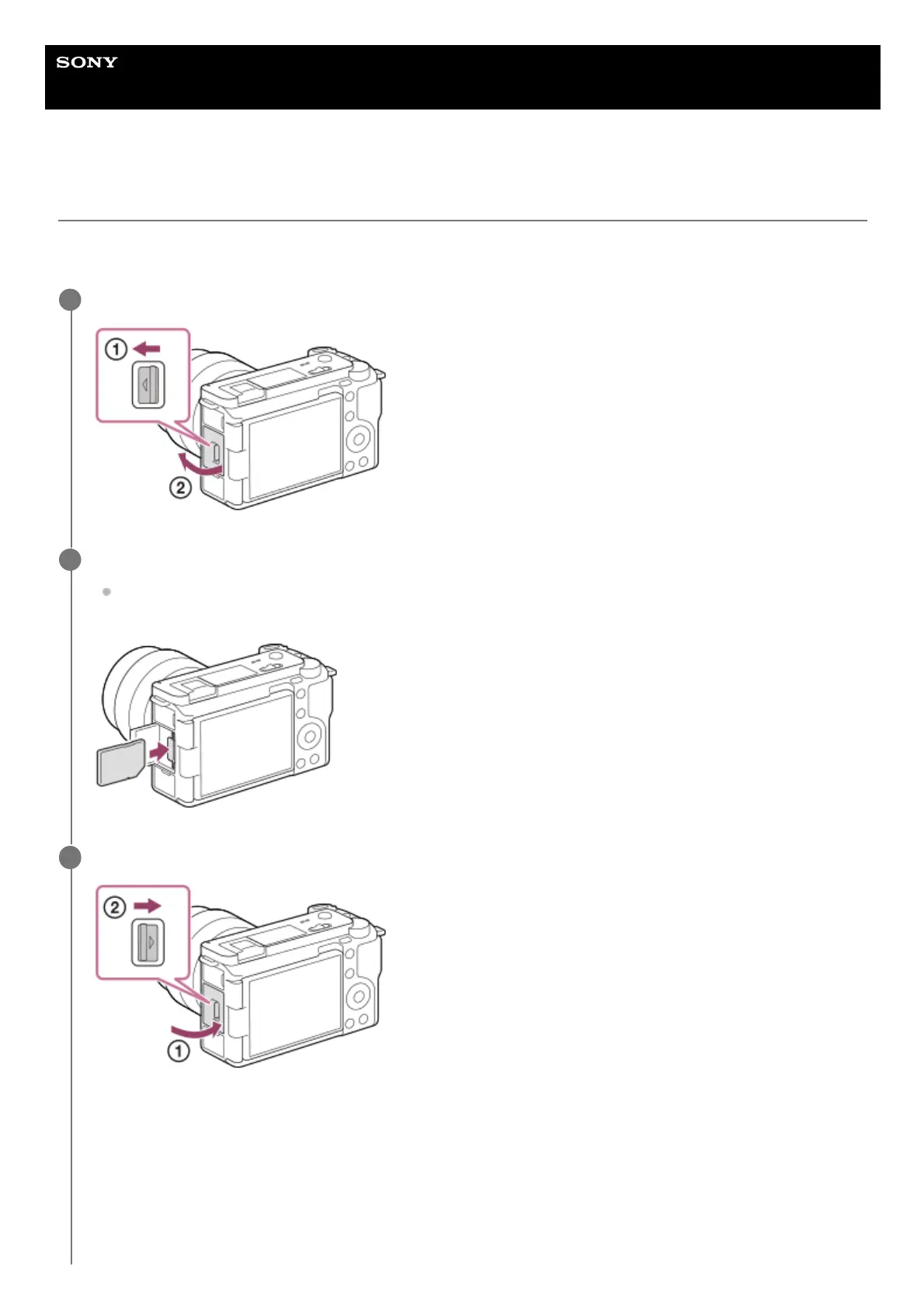 SONY

①

②

②

①