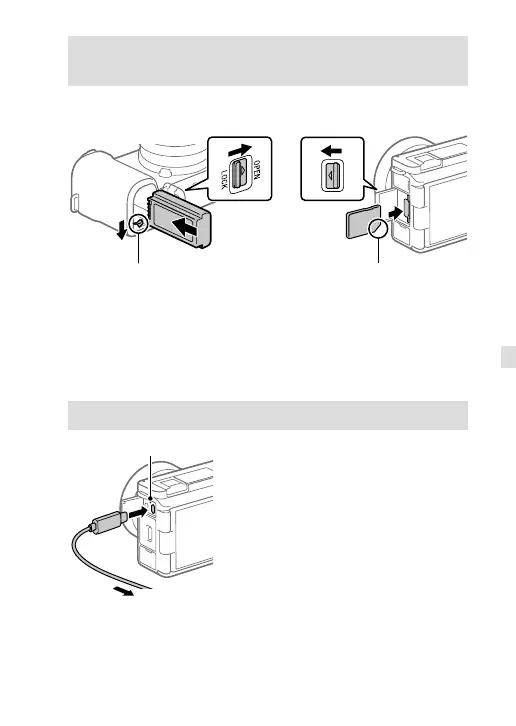 OPEN
LOCK