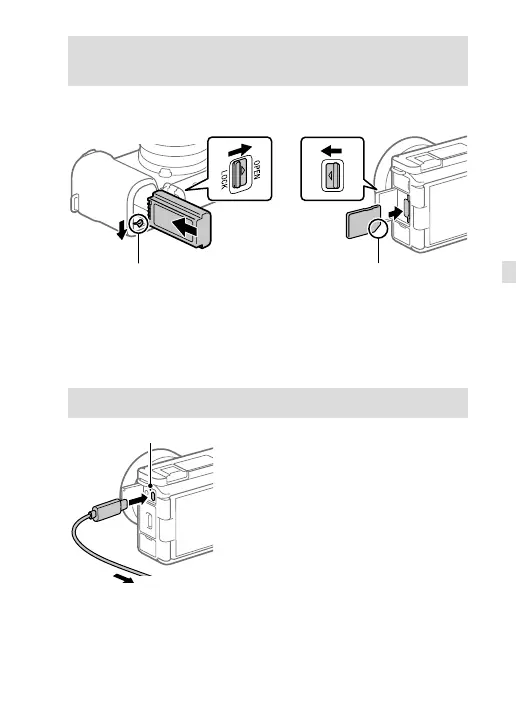 OPEN
LOCK