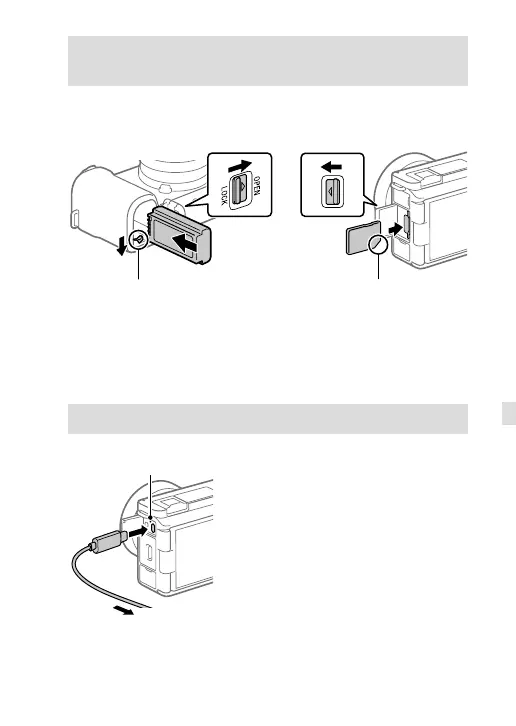 OPEN
LOCK