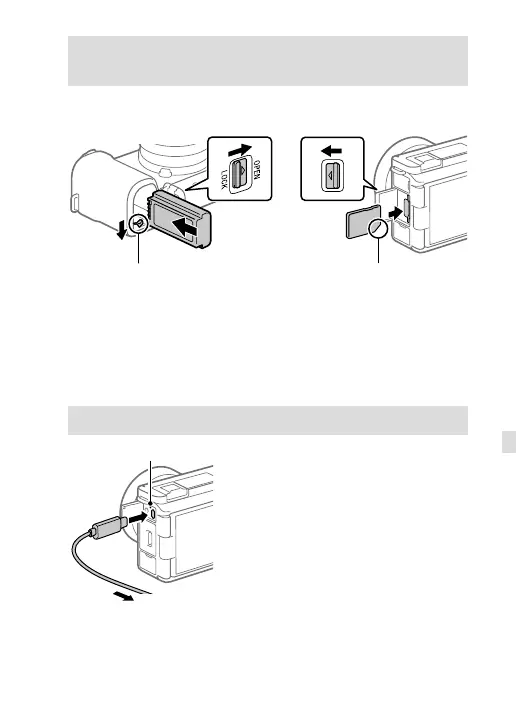 OPEN
LOCK