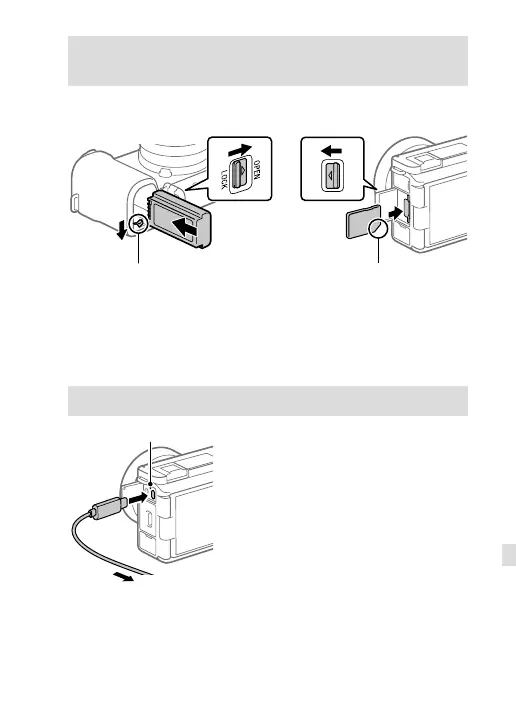 OPEN
LOCK