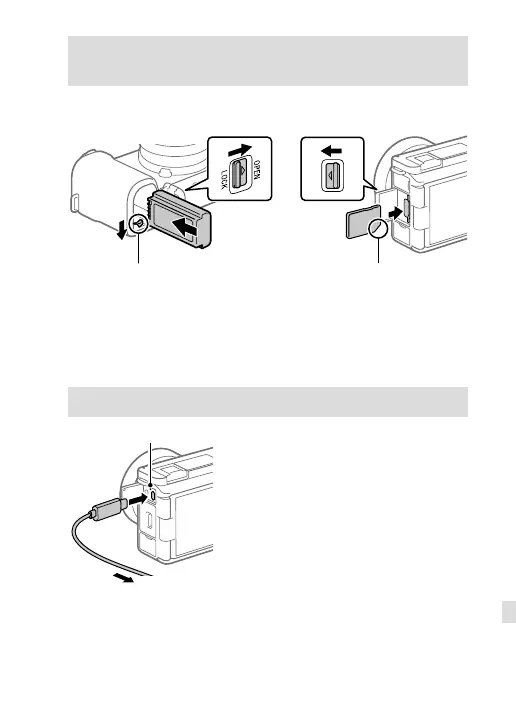 OPEN
LOCK