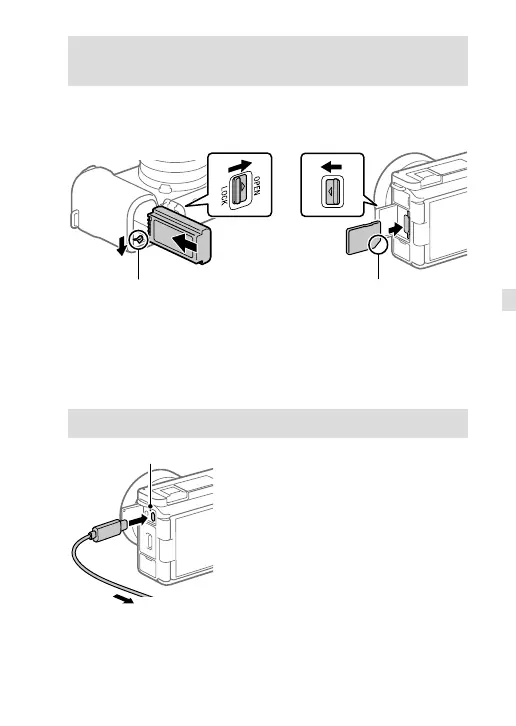 OPEN
LOCK