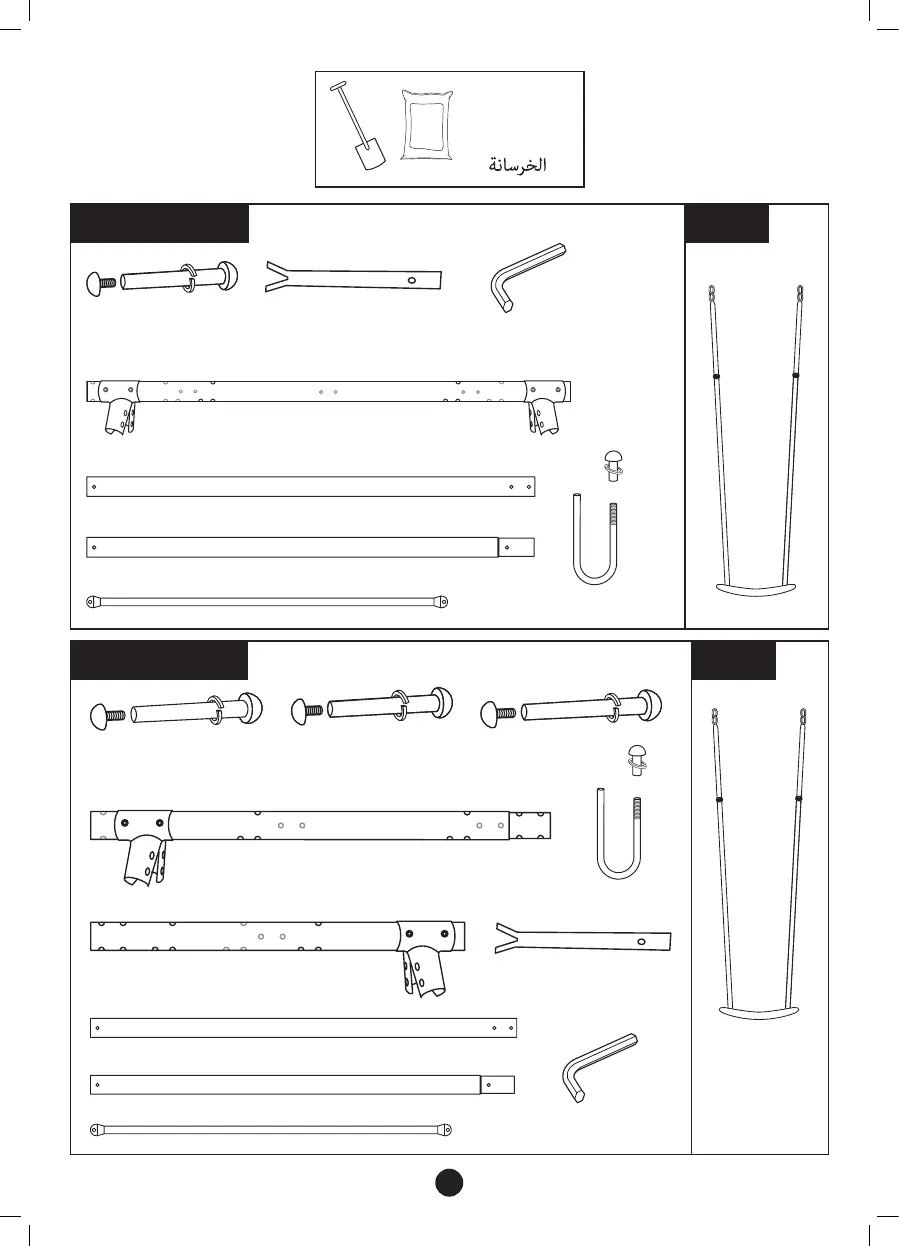 الخرسانة