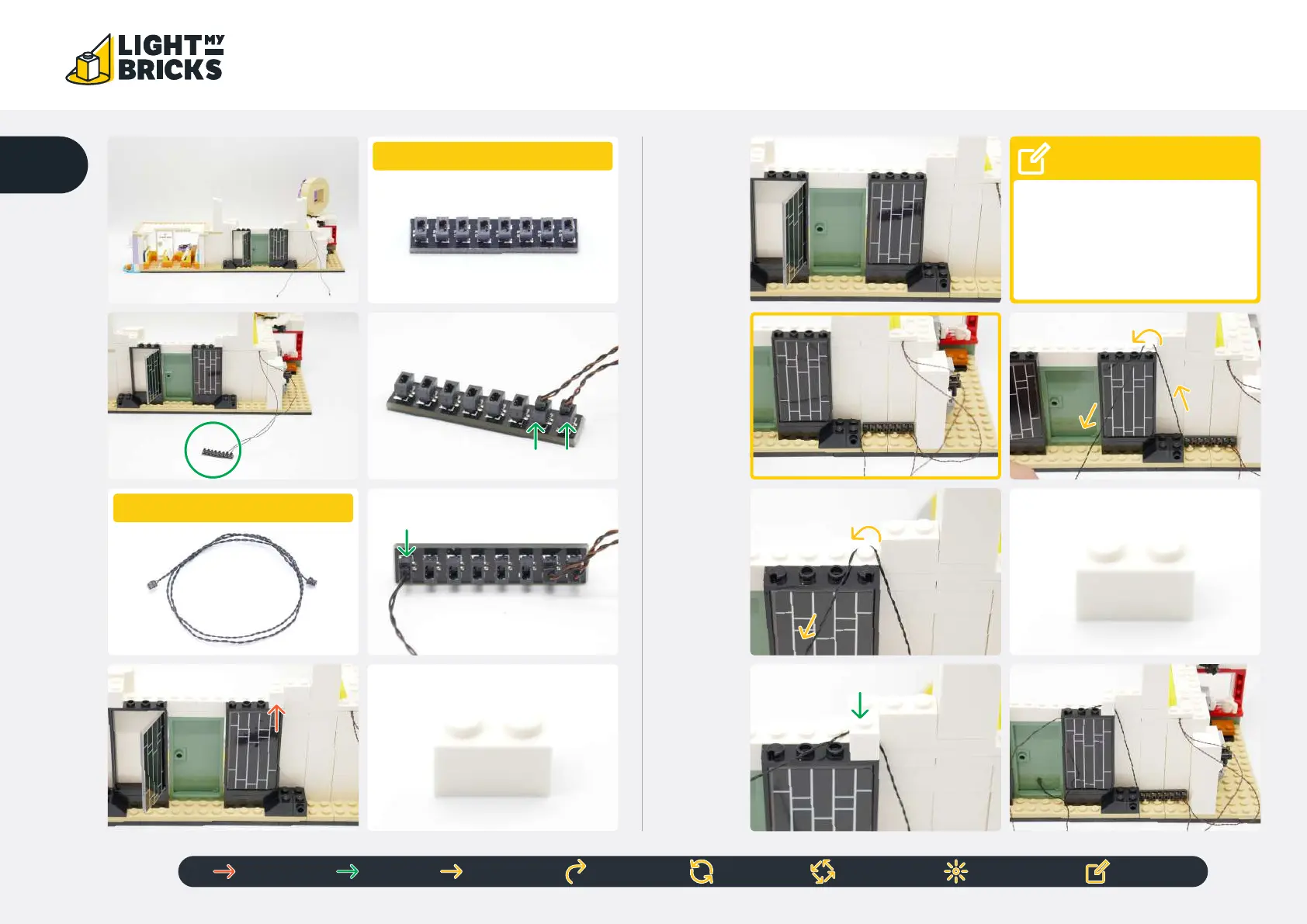 LIGHT MY BRICKS