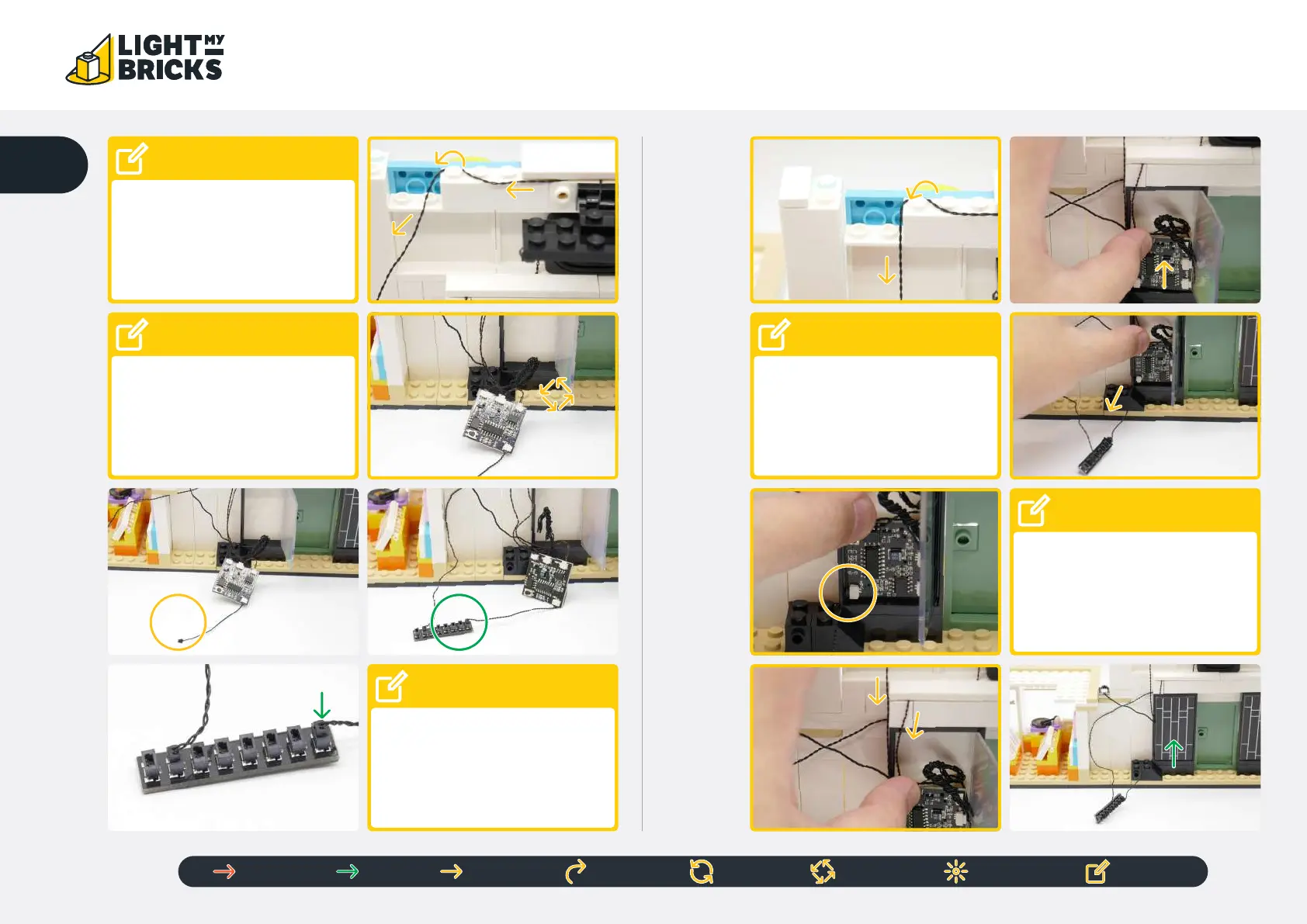 LIGHT MY BRICKS