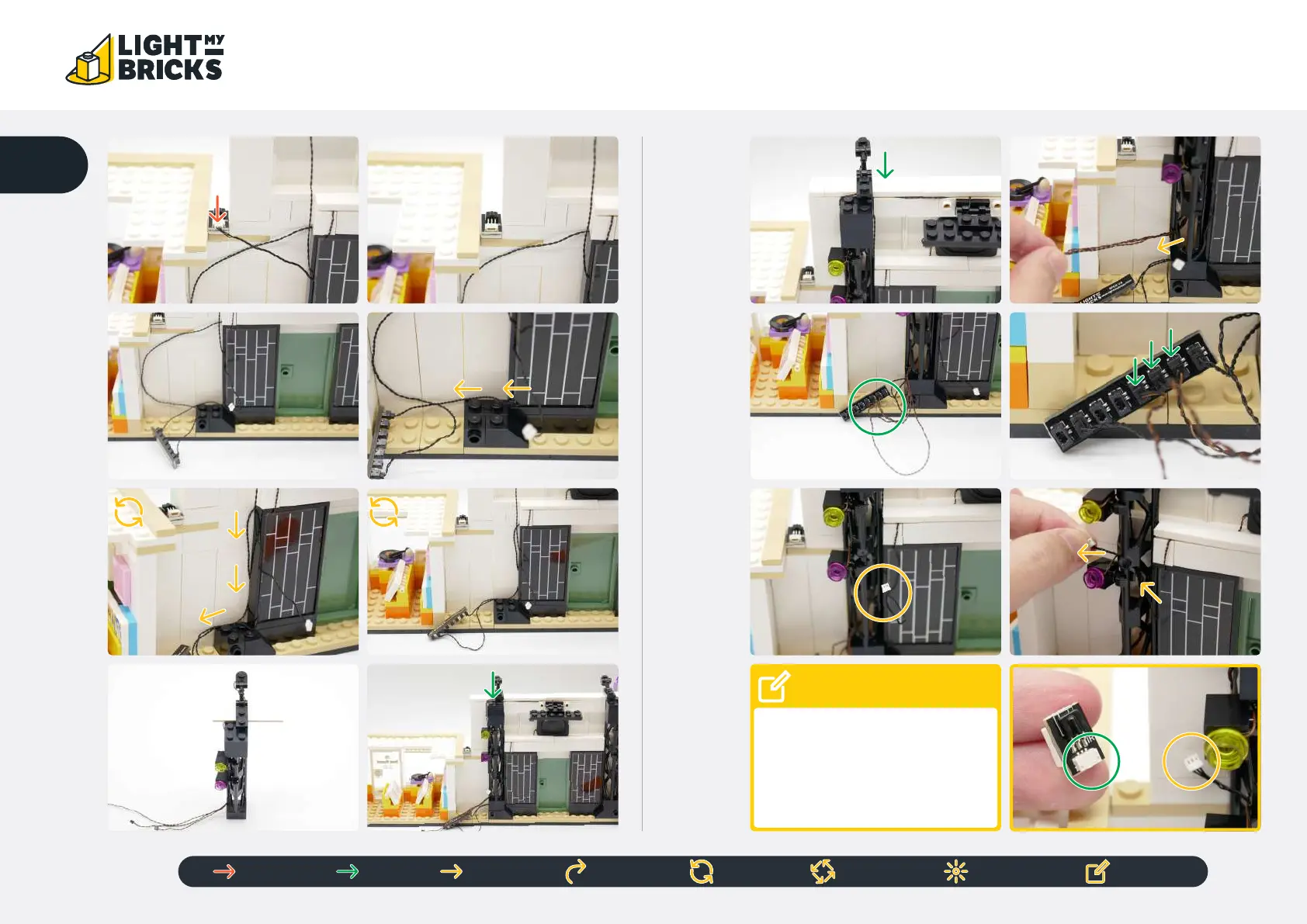 LIGHT MY BRICKS