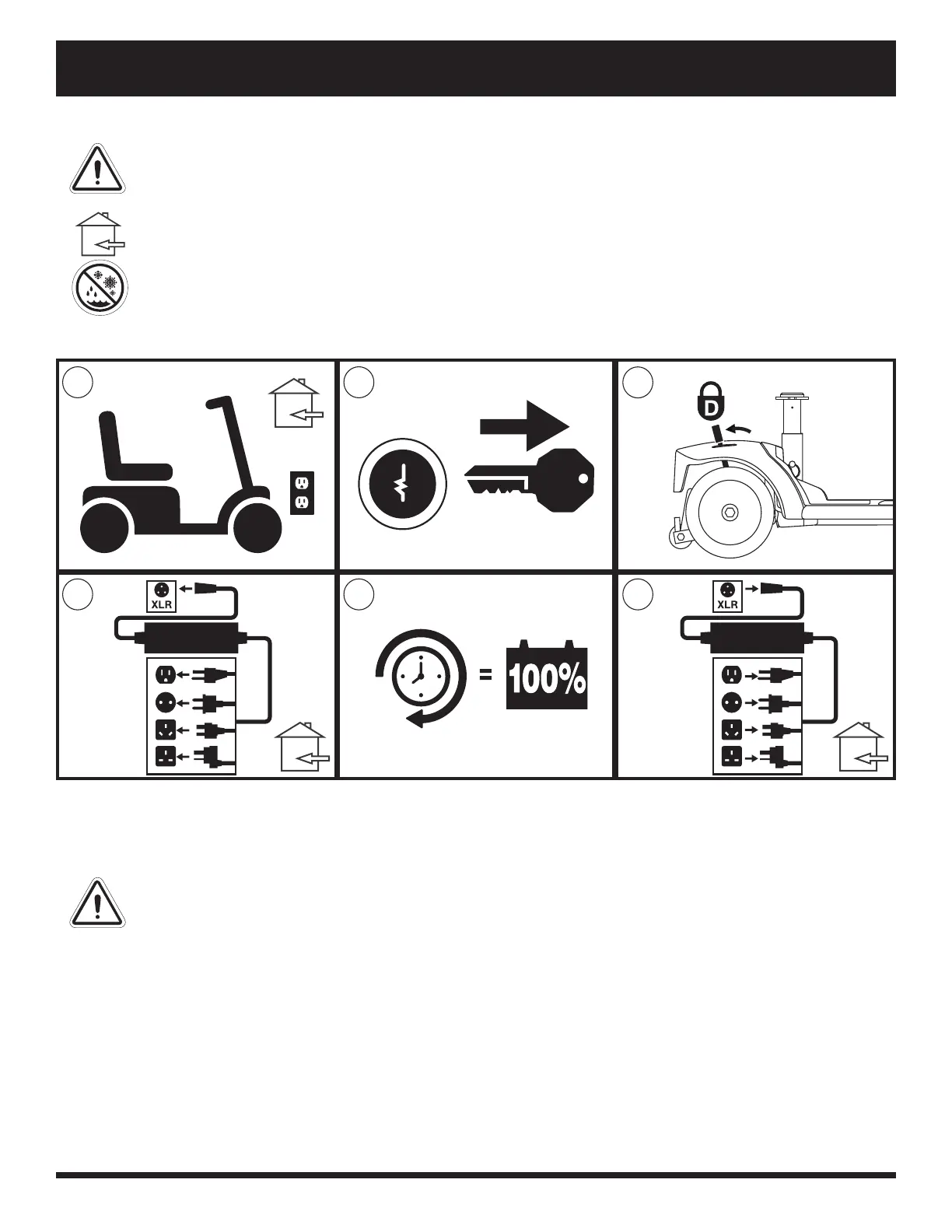 D

XLR

= 100%

XLR