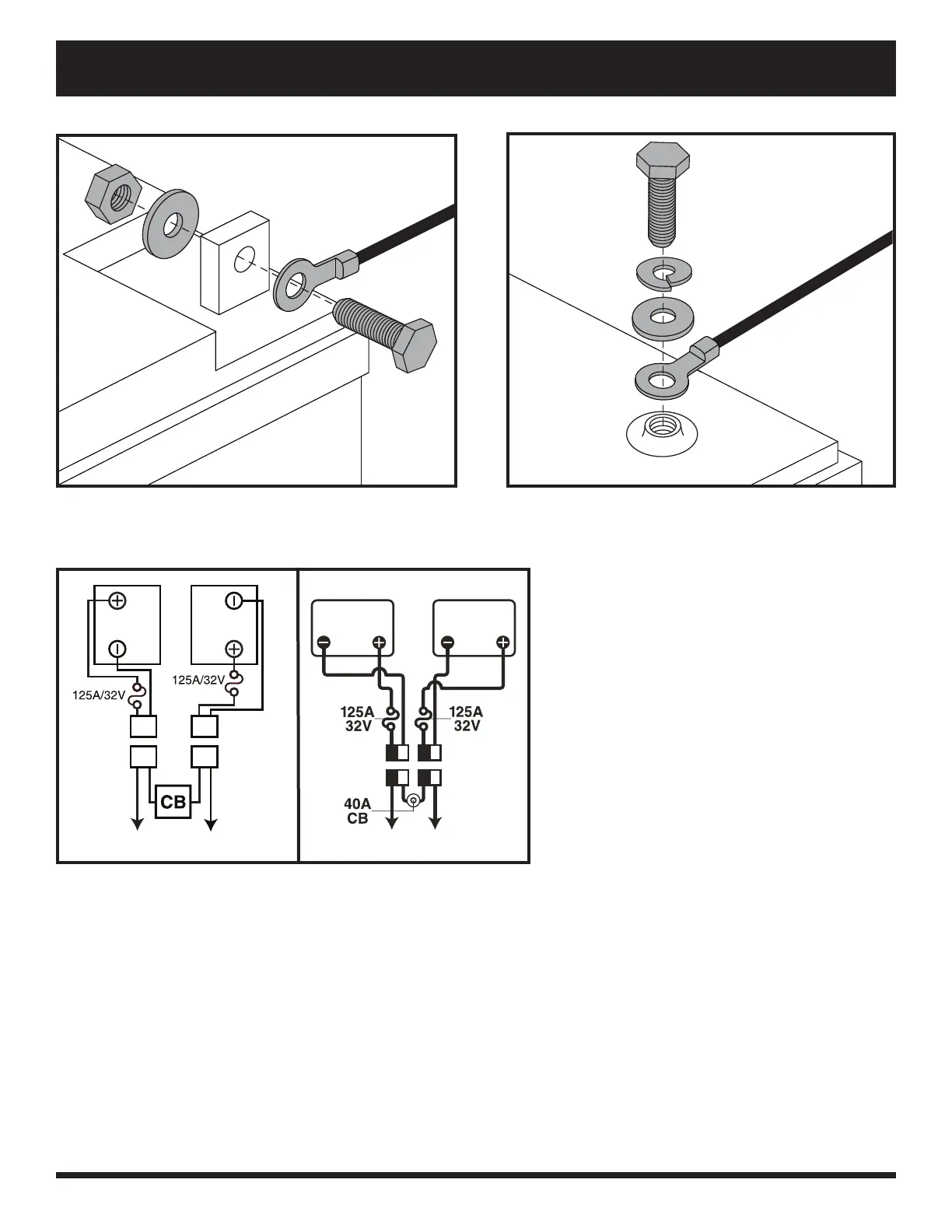 125A/32V

125A/32V

CB

125A
32V

125A
32V

40A
CB