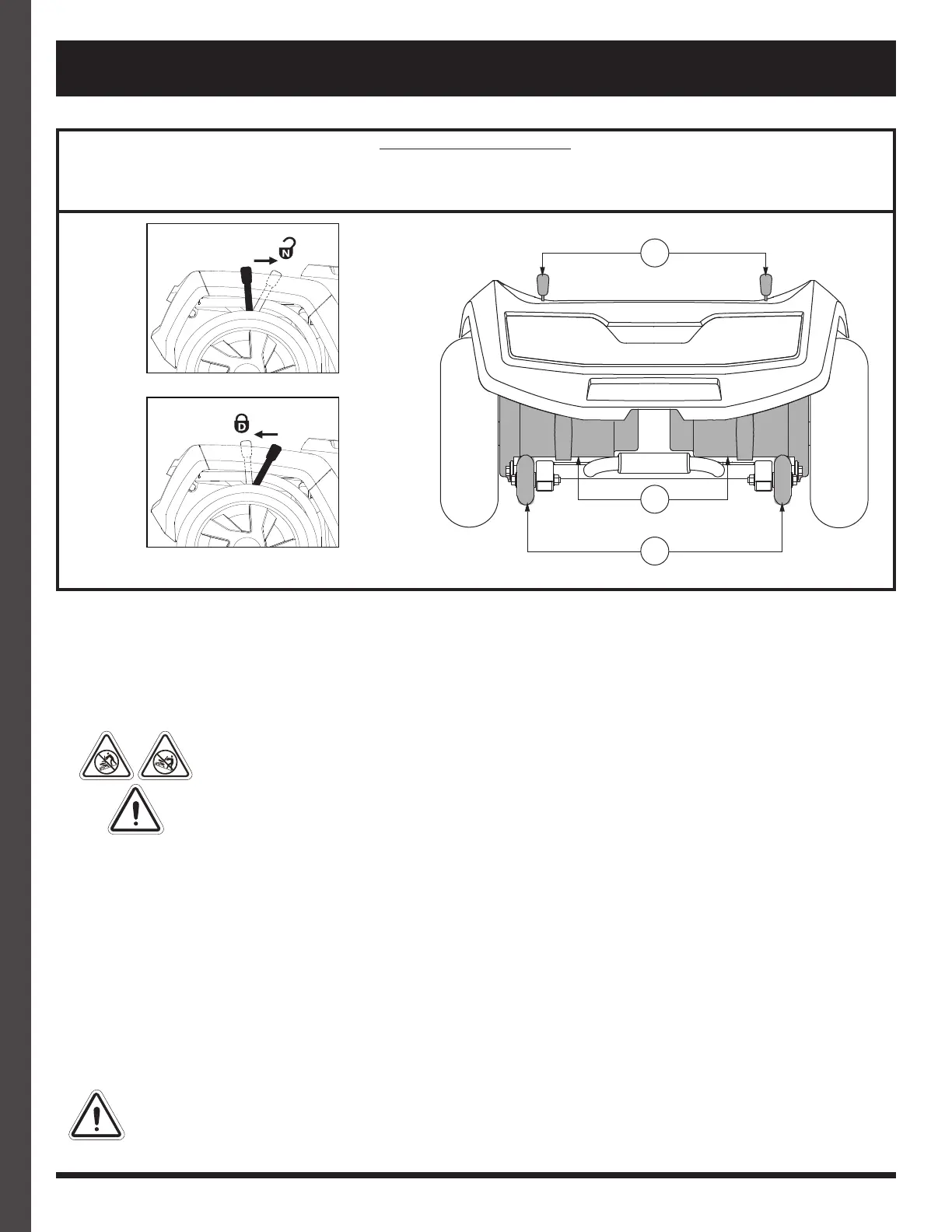 N

D